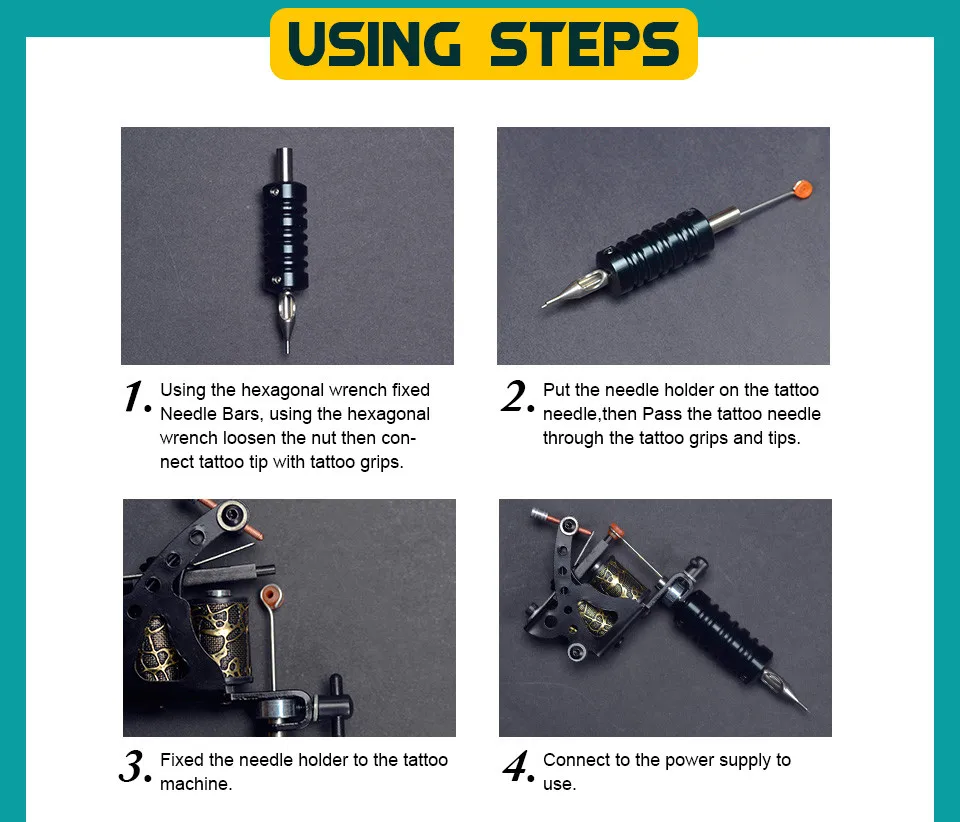 USING STEPS

1. Using the hexagonal wrench fixed Needle Bars, using the hexagonal wrench loosen the nut then connect tattoo tip with tattoo grips.

2. Put the needle holder on the tattoo needle,then Pass the tattoo needle through the tattoo grips and tips.

3. Fixed the needle holder to the tattoo machine.

4. Connect to the power supply to use.