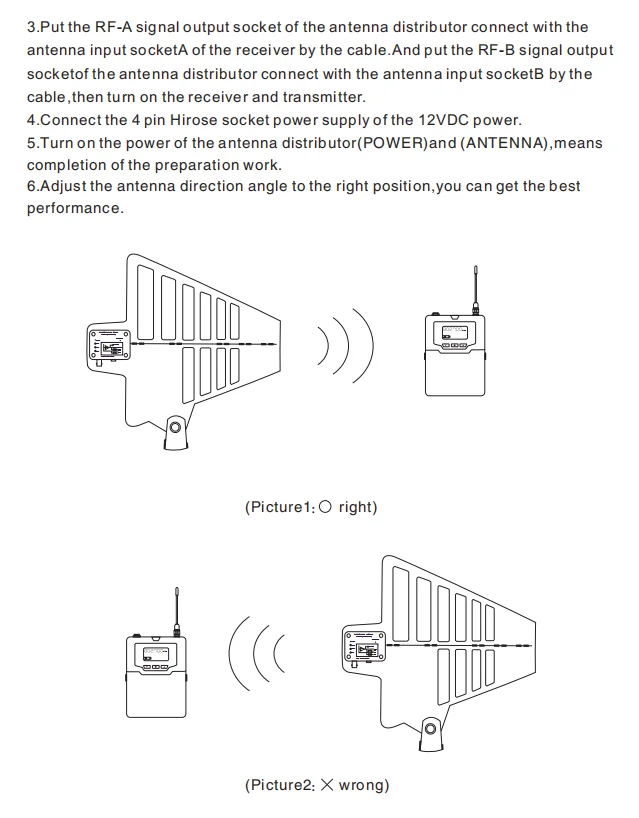 3.Put the RF-A signal output socket of the antenna distributor connect with the antenna input socketA of the receiver by the cable.And put the RF-B signal output socketof the antenna distributor connect with the antenna input socketB by the cable,then turn on the receiver and transmitter.
4.Connect the 4 pin Hirose socket power supply of the 12VDC power.
5.Turn on the power of the antenna distributor(POWER)and (ANTENNA),means completion of the preparation work.
6.Adjust the antenna direction angle to the right position,you can get the best performance.

(Picture1: ○ right)

(Picture2: × wrong)