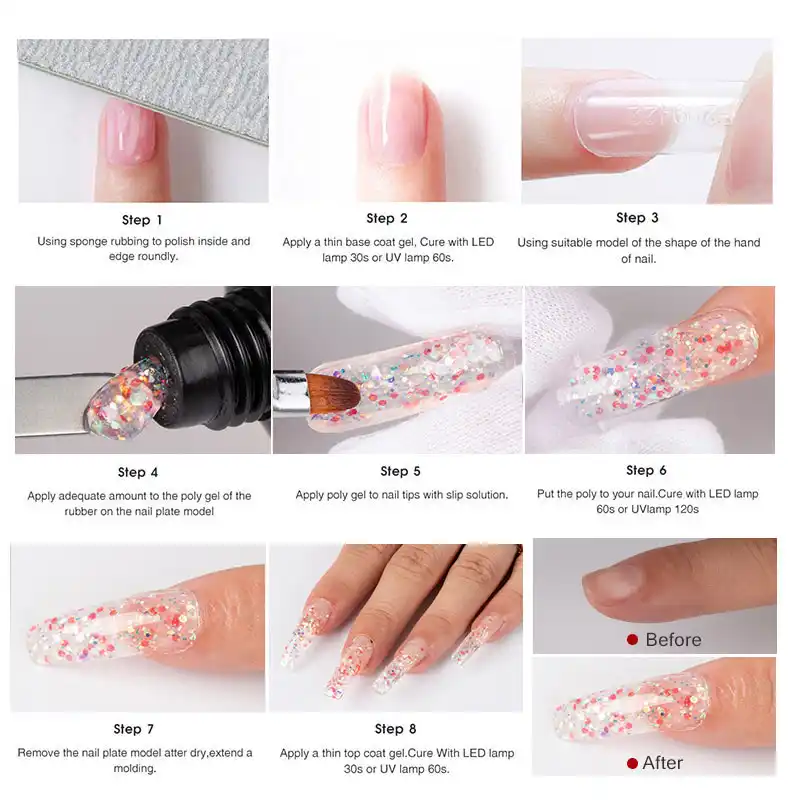 Step 1
Using sponge rubbing to polish inside and edge roundly.

Step 2
Apply a thin base coat gel, Cure with LED lamp 30s or UV lamp 60s.

Step 3
Using suitable model of the shape of the hand of nail.

Step 4
Apply adequate amount to the poly gel of the rubber on the nail plate model

Step 5
Apply poly gel to nail tips with slip solution.

Step 6
Put the poly to your nail.Cure with LED lamp 60s or UVlamp 120s

Step 7
Remove the nail plate model atter dry,extend a molding.

Step 8
Apply a thin top coat gel.Cure With LED lamp 30s or UV lamp 60s.

Before

After