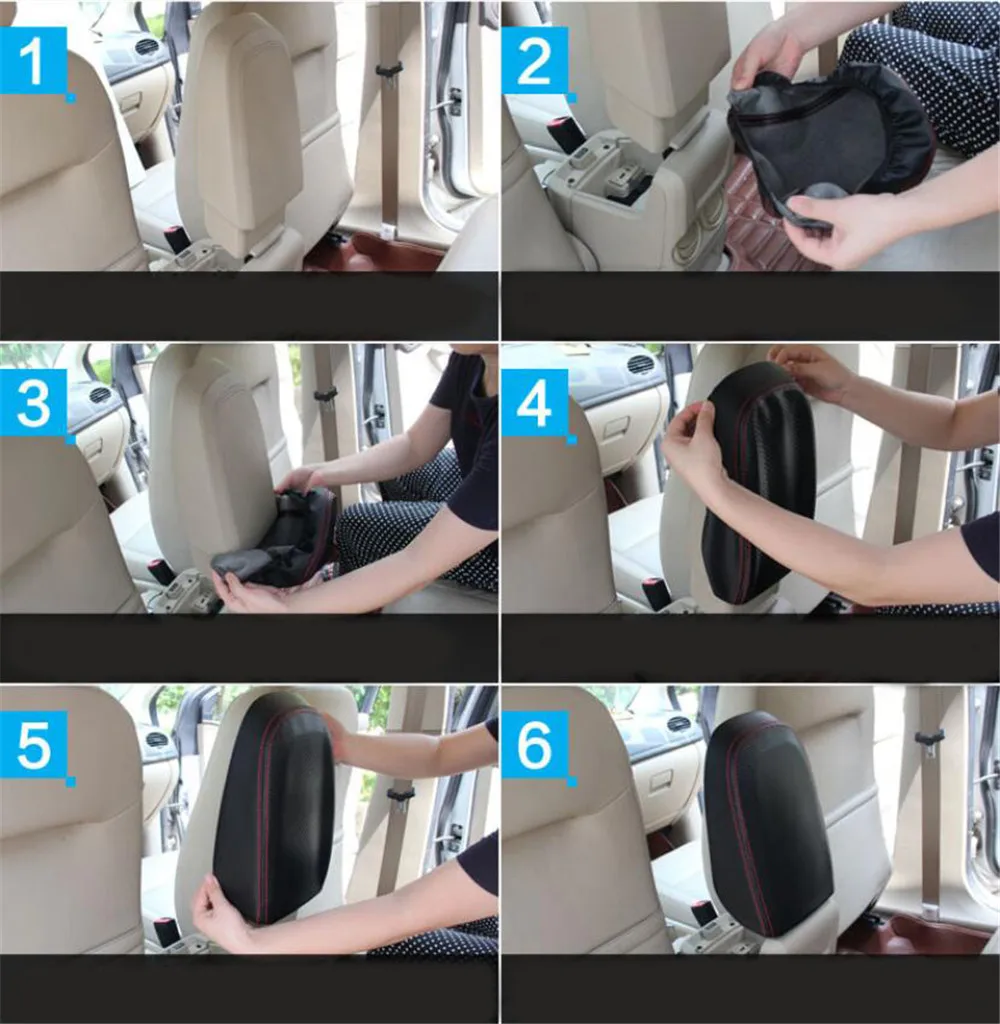 1

2

3

4

5

6