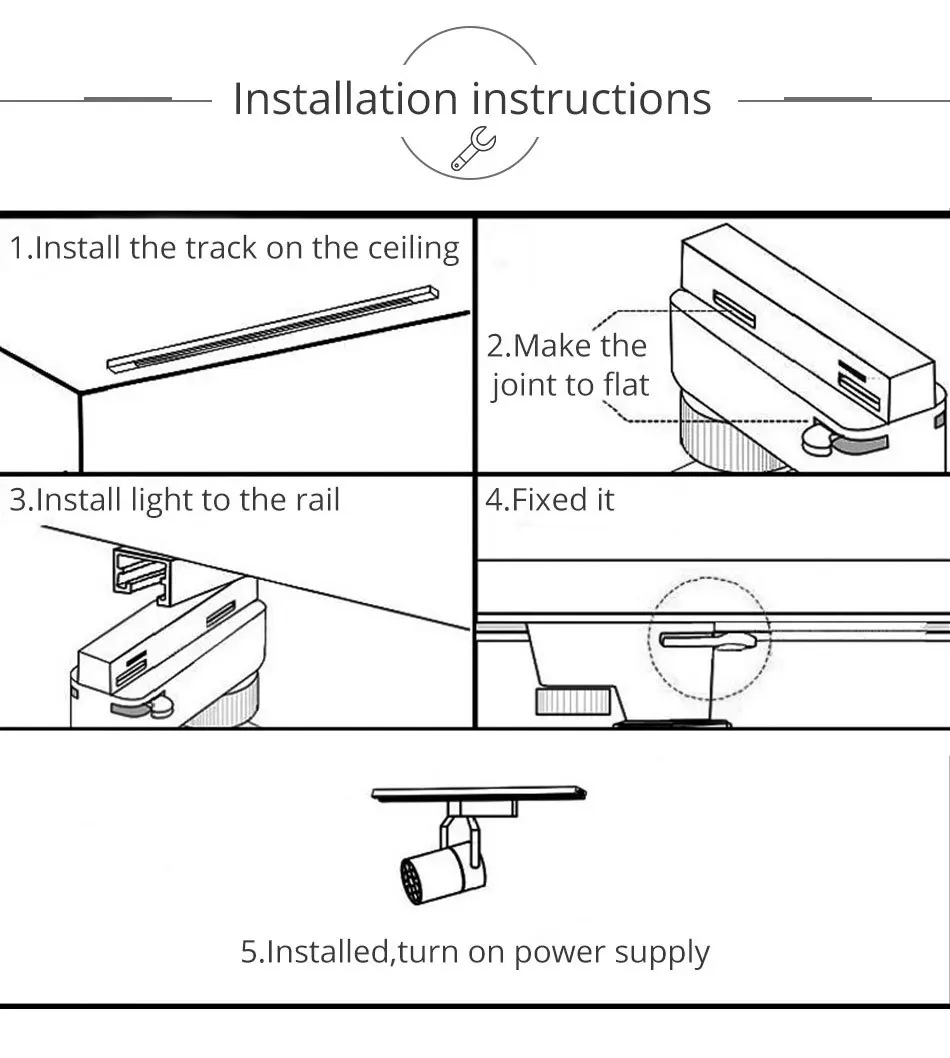 Installation instructions

1.Install the track on the ceiling

2.Make the joint to flat

3.Install light to the rail

4.Fixed it

5.Installed,turn on power supply