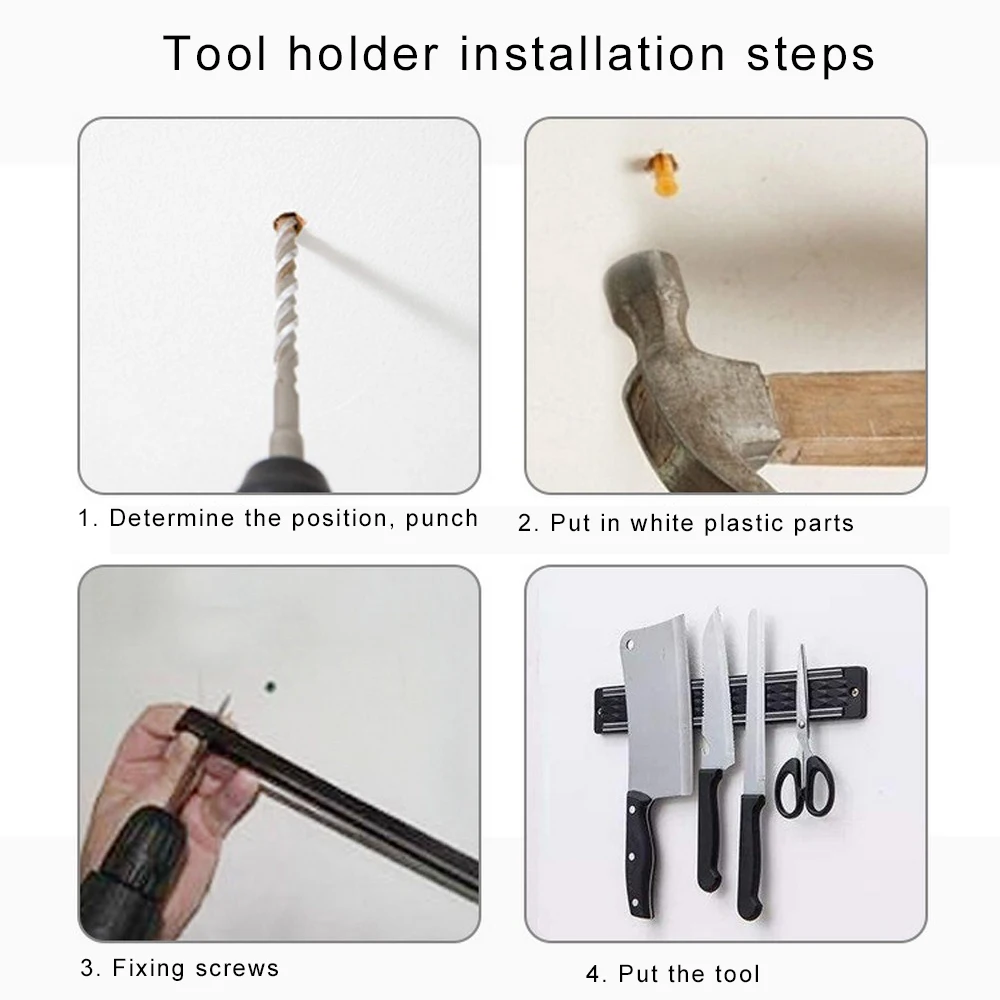 Tool holder installation steps

1. Determine the position, punch

2. Put in white plastic parts

3. Fixing screws

4. Put the tool