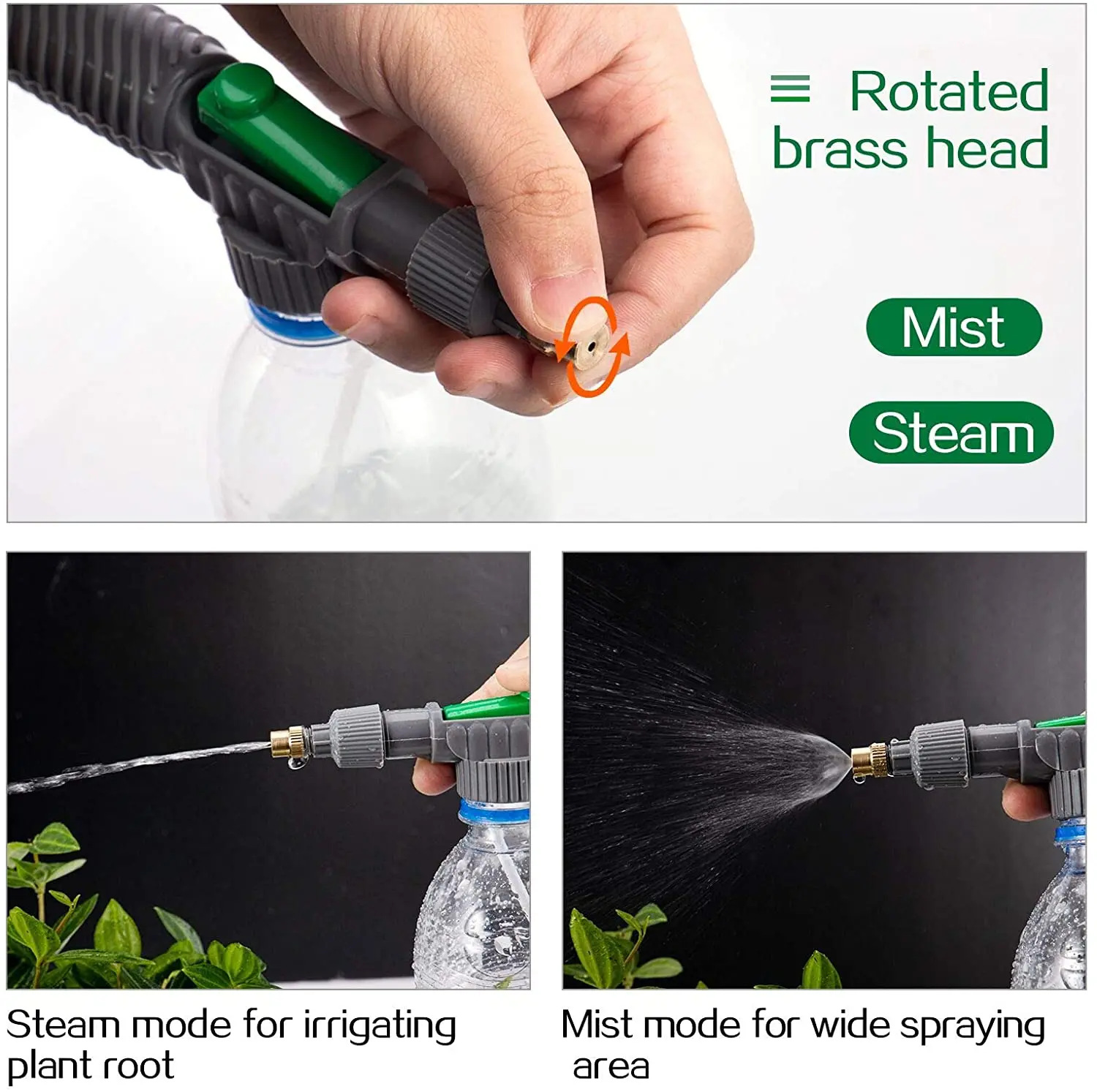 Rotated brass head

Mist

Steam

Steam mode for irrigating plant root

Mist mode for wide spraying area