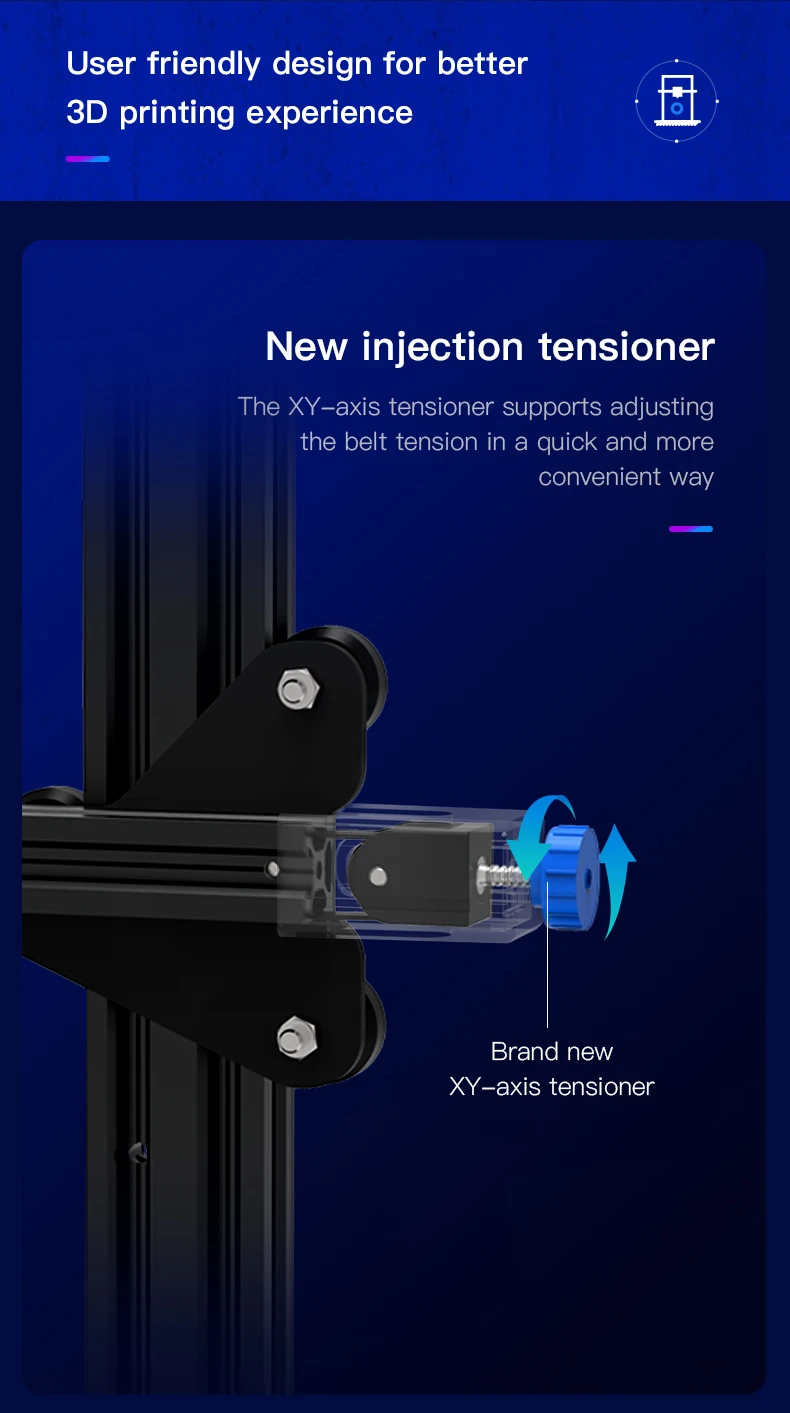 User friendly design for better 3D printing experience

New injection tensioner

The XY-axis tensioner supports adjusting the belt tension in a quick and more convenient way

Brand new
XY-axis tensioner