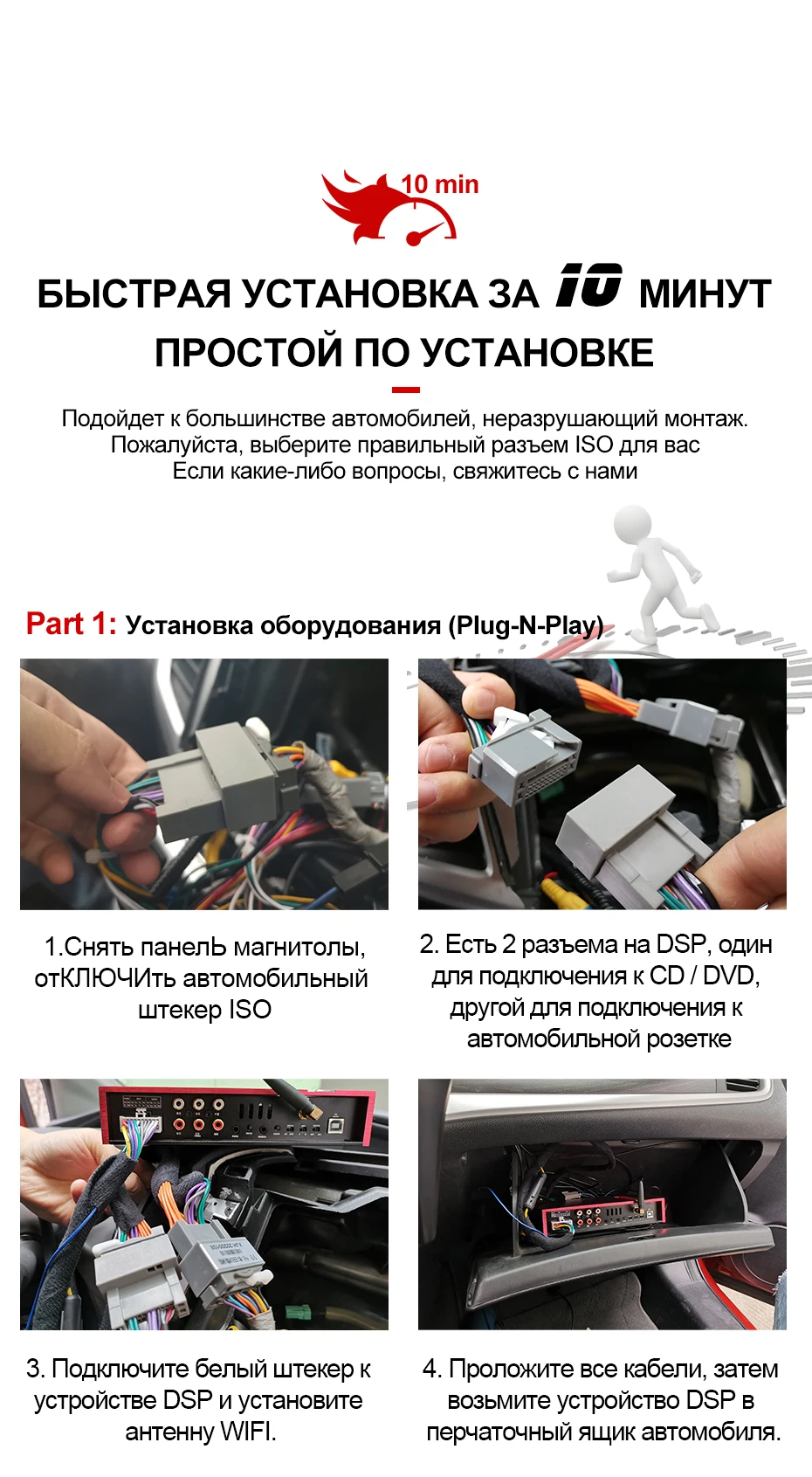 10 min

БЫСТРАЯ УСТАНОВКА ЗА 10 МИНУТ
ПРОСТОЙ ПО УСТАНОВКЕ

Подойдет к большинстве автомобилей, неразрушающий монтаж.
Пожалуйста, выберите правильный разъем ISO для вас
Если какие-либо вопросы, свяжитесь с нами

Part 1: Установка оборудования (Plug-N-Play)

1.Снять панелЬ магнитолы, отКЛЮЧИть автомобильный штекер ISO

2. Есть 2 разъема на DSP, один для подключения к CD / DVD, другой для подключения к автомобильной розетке

3. Подключите белый штекер к устройстве DSP и установите антенну WIFI.

4. Проложите все кабели, затем возьмите устройство DSP в перчаточный ящик автомобиля.