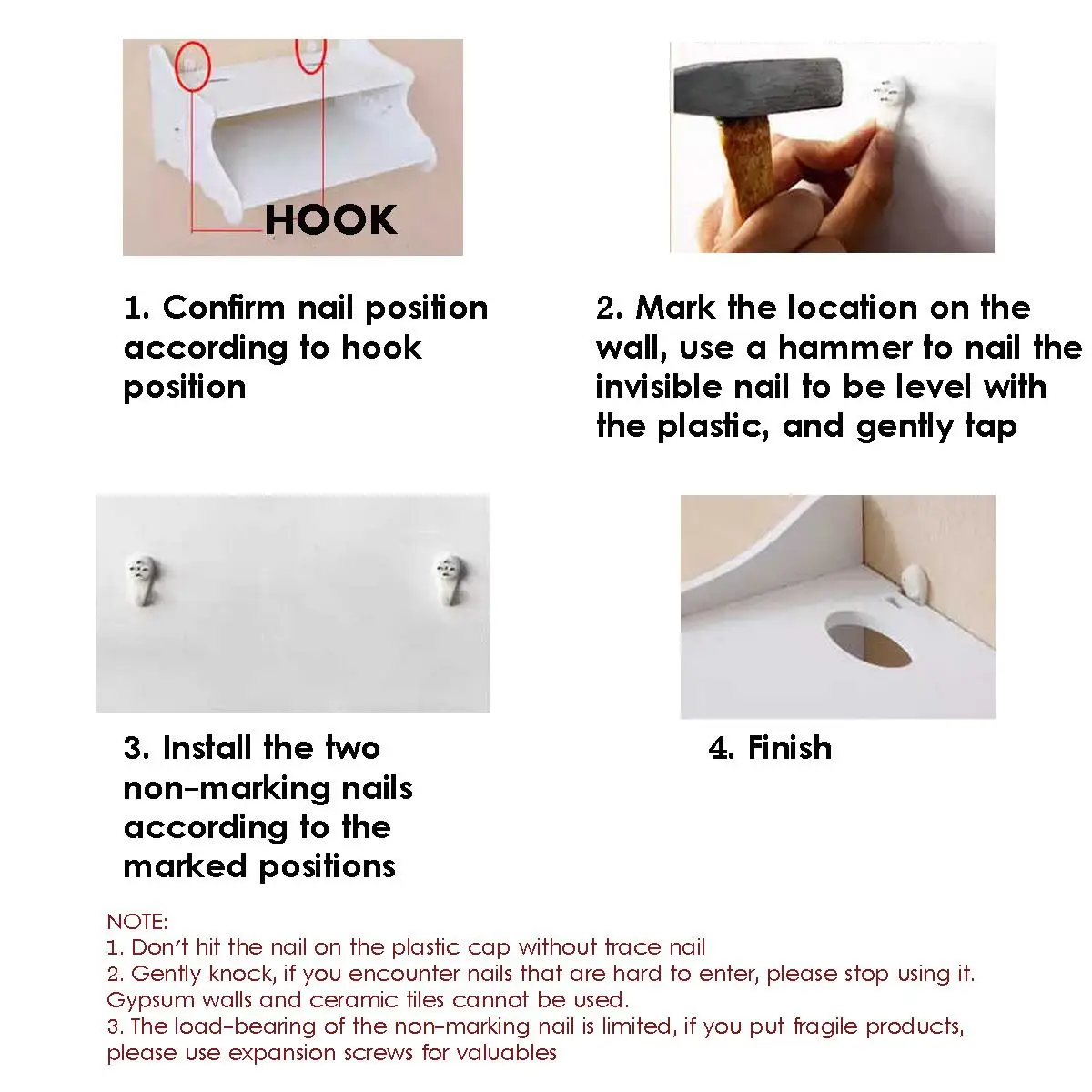 HOOK

1. Confirm nail position according to hook position

2. Mark the location on the wall, use a hammer to nail the invisible nail to be level with the plastic, and gently tap

3. Install the two non-marking nails according to the marked positions

4. Finish

NOTE:
1. Don't hit the nail on the plastic cap without trace nail
2. Gently knock, if you encounter nails that are hard to enter, please stop using it. Gypsum walls and ceramic tiles cannot be used.
3. The load-bearing of the non-marking nail is limited, if you put fragile products, please use expansion screws for valuables