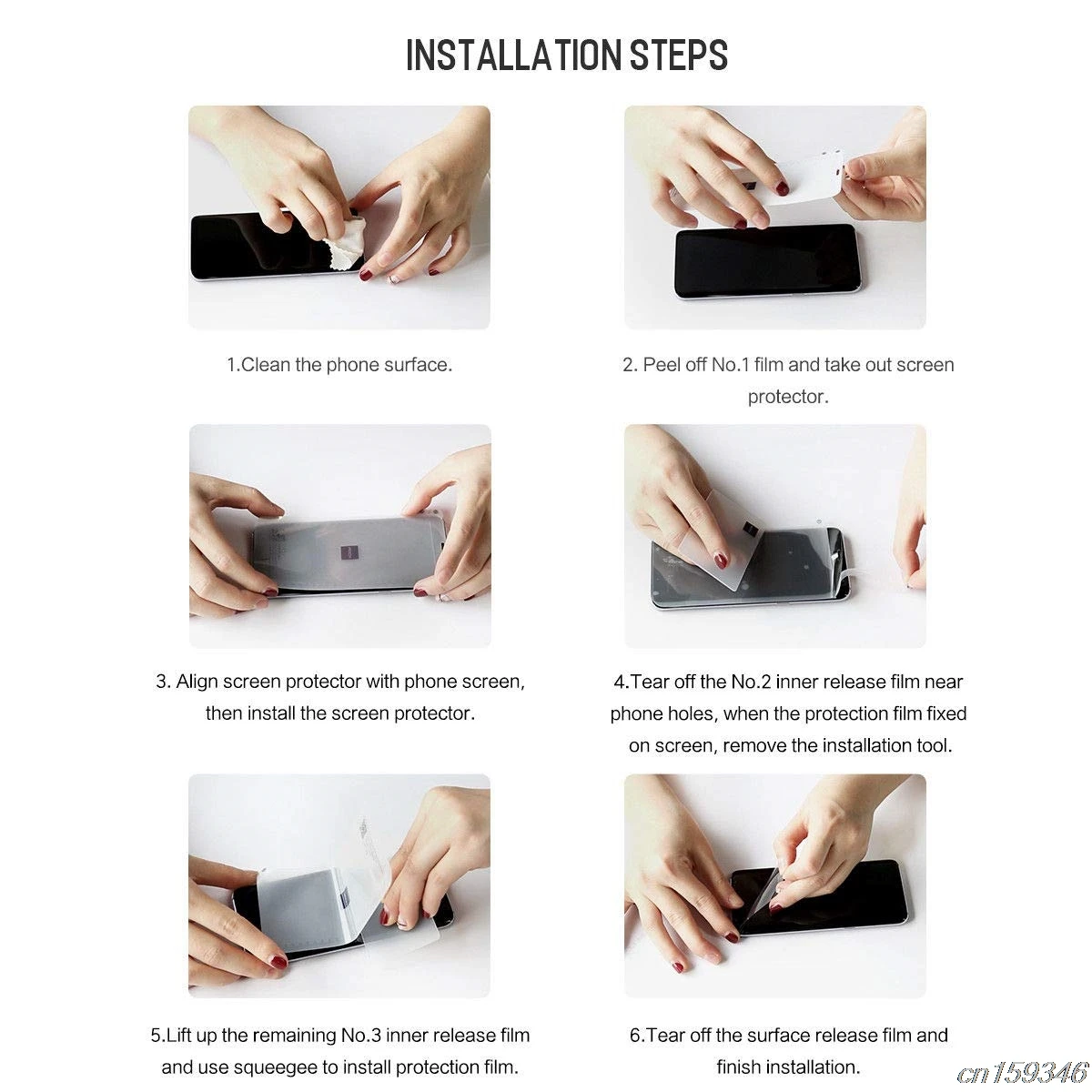 INSTALLATION STEPS

1.Clean the phone surface.

2. Peel off No.1 film and take out screen protector.

3. Align screen protector with phone screen, then install the screen protector.

4.Tear off the No.2 inner release film near phone holes, when the protection film fixed on screen, remove the installation tool.

5.Lift up the remaining No.3 inner release film and use squeegee to install protection film.

6.Tear off the surface release film and finish installation.

cn159346