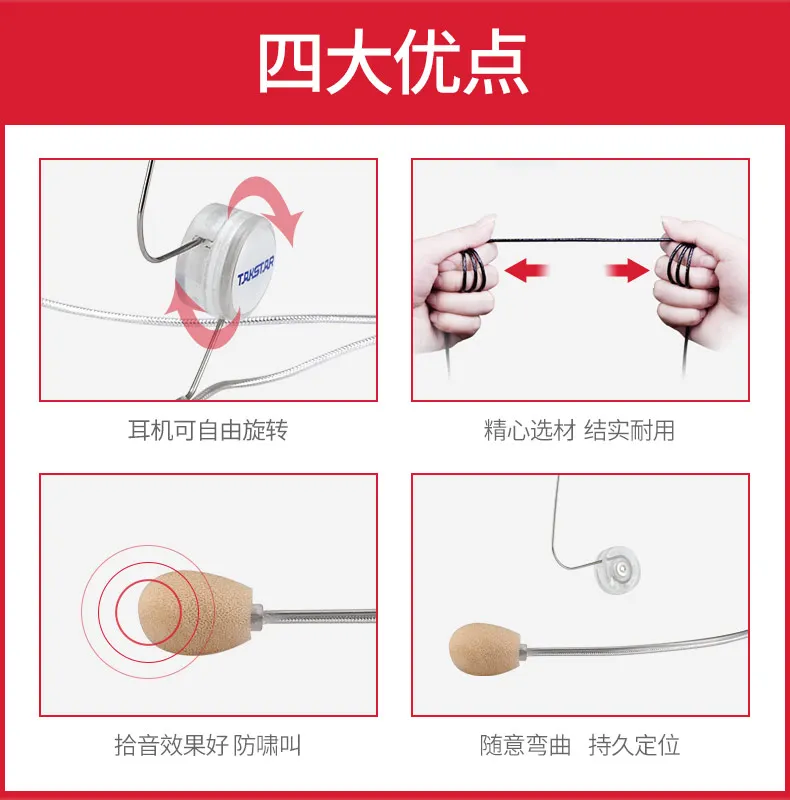 四大优点

TAKSTAR

耳机可自由旋转

精心选材 结实耐用

拾音效果好 防啸叫

随意弯曲 持久定位