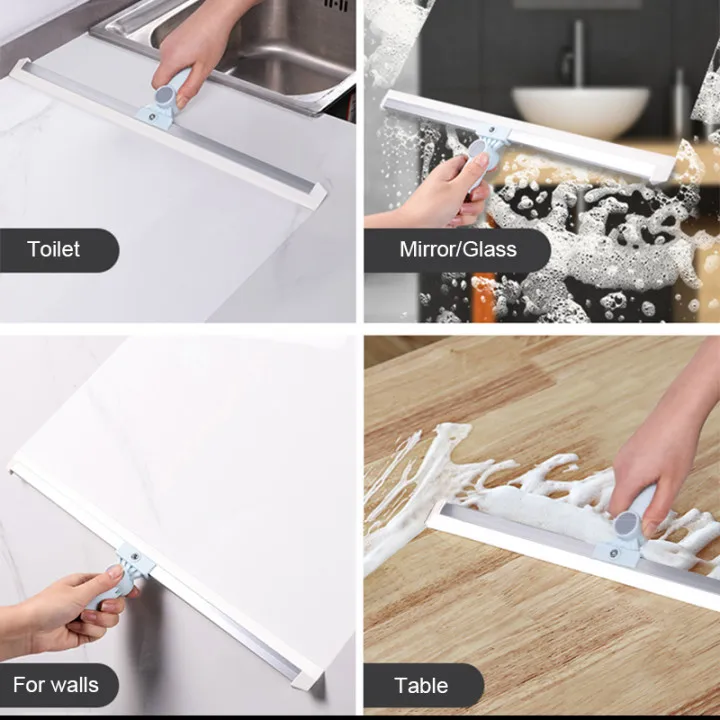 Toilet

Mirror/Glass

For walls

Table