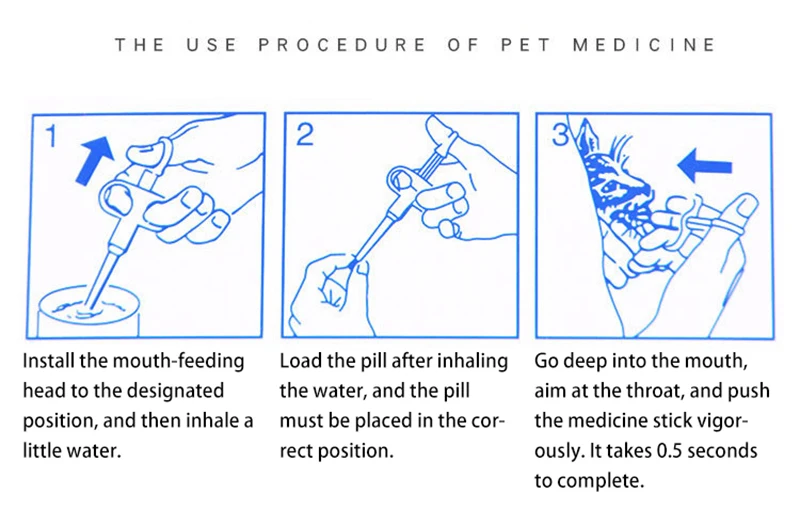 THE USE PROCEDURE OF PET MEDICINE

1

Install the mouth-feeding head to the designated position, and then inhale a little water.

2

Load the pill after inhaling the water, and the pill must be placed in the correct position.

3

Go deep into the mouth, aim at the throat, and push the medicine stick vigorously. It takes 0.5 seconds to complete.