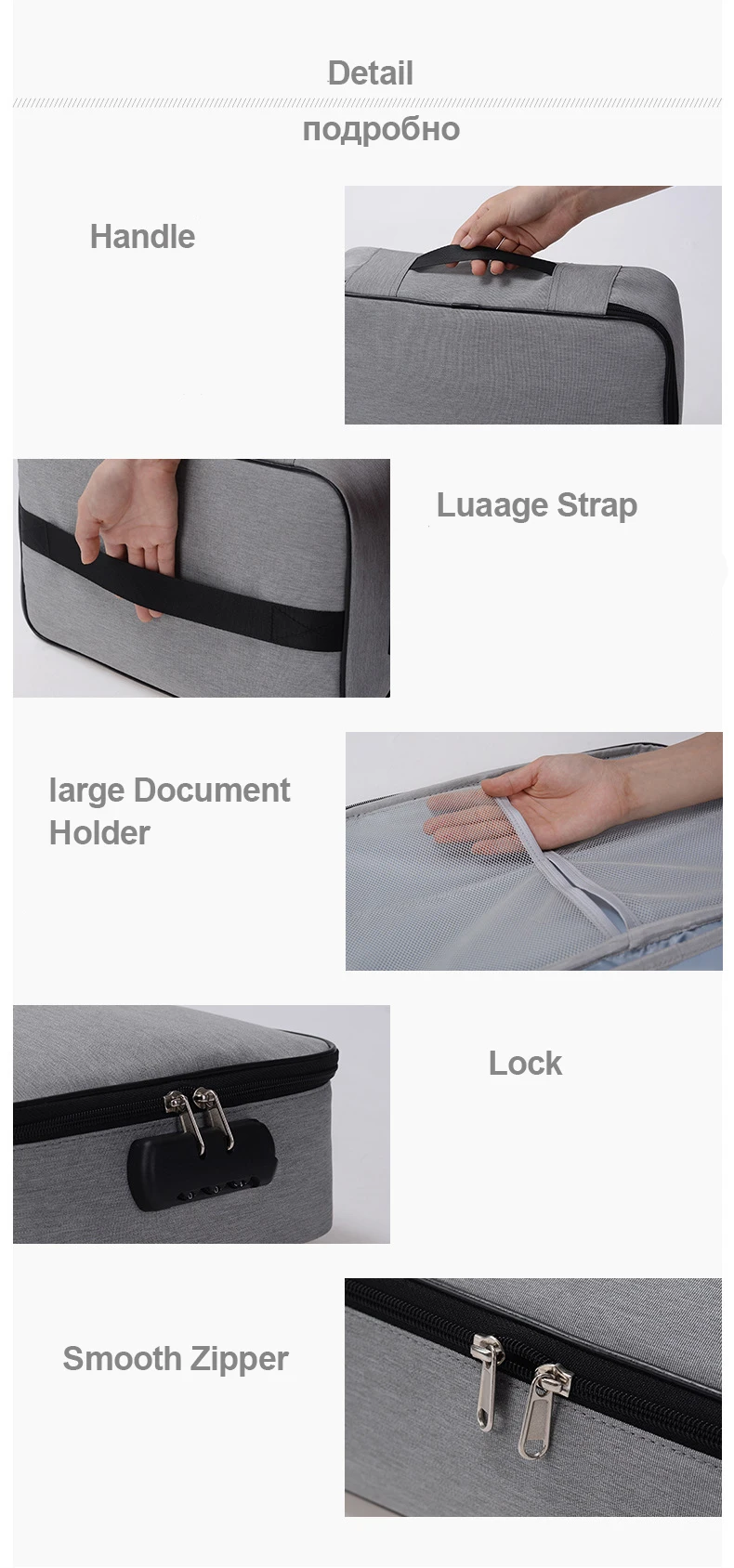 Detail

подробно

Handle

Luaage Strap

large Document Holder

Lock

Smooth Zipper