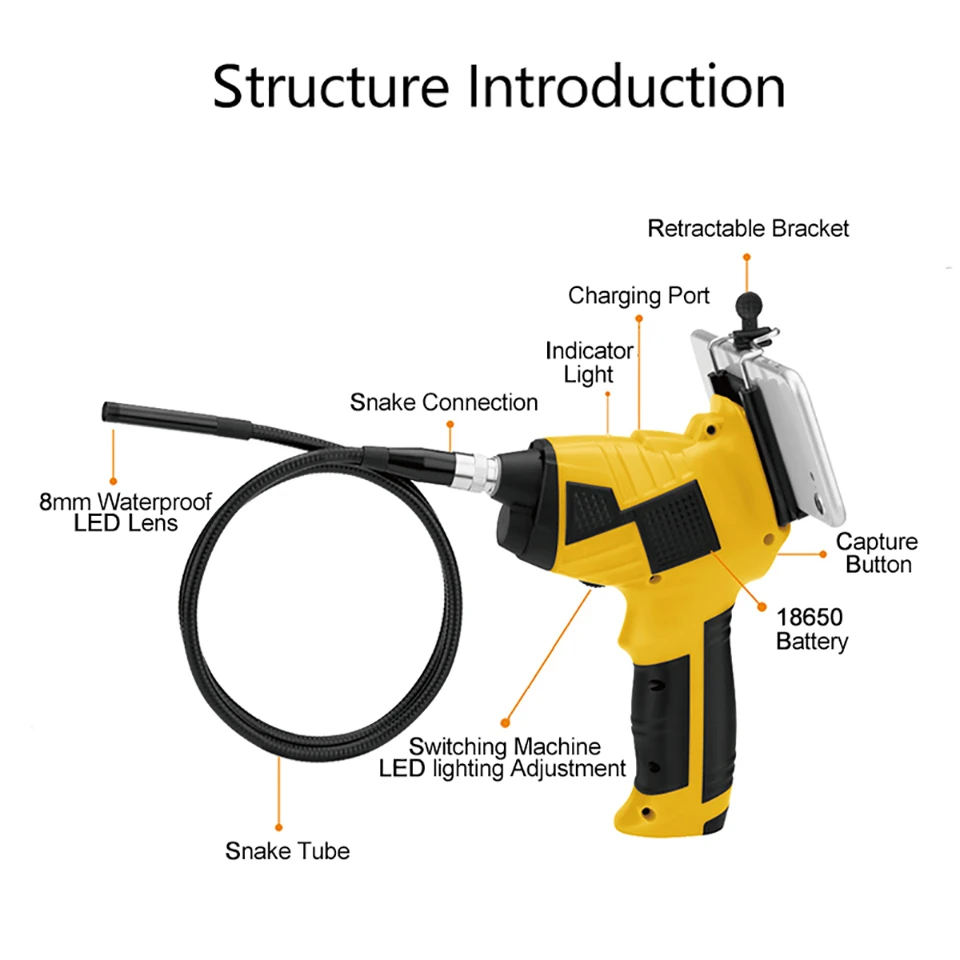 Structure Introduction

Retractable Bracket

Charging Port

Indicator Light

Snake Connection

8mm Waterproof LED Lens

Capture Button

18650 Battery

Switching Machine LED lighting Adjustment

Snake Tube