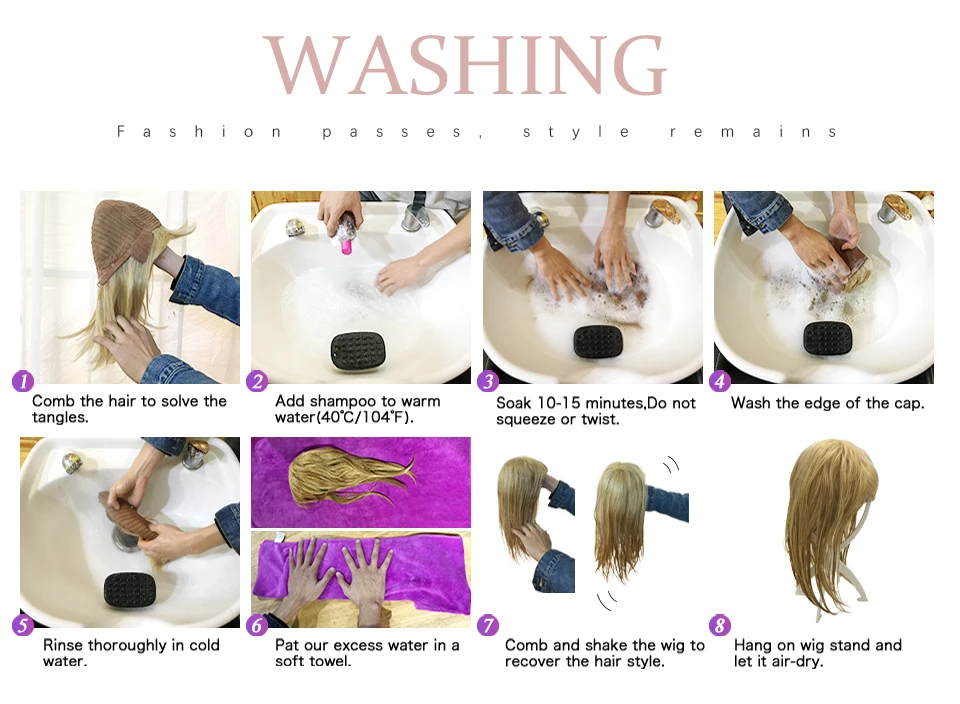 WASHING

Fashion passes, style remains

1 Comb the hair to solve the tangles.

2 Add shampoo to warm water(40℃/104℉).

3 Soak 10-15 minutes,Do not squeeze or twist.

4 Wash the edge of the cap.

5 Rinse thoroughly in cold water.

6 Pat our excess water in a soft towel.

7 Comb and shake the wig to recover the hair style.

8 Hang on wig stand and let it air-dry.