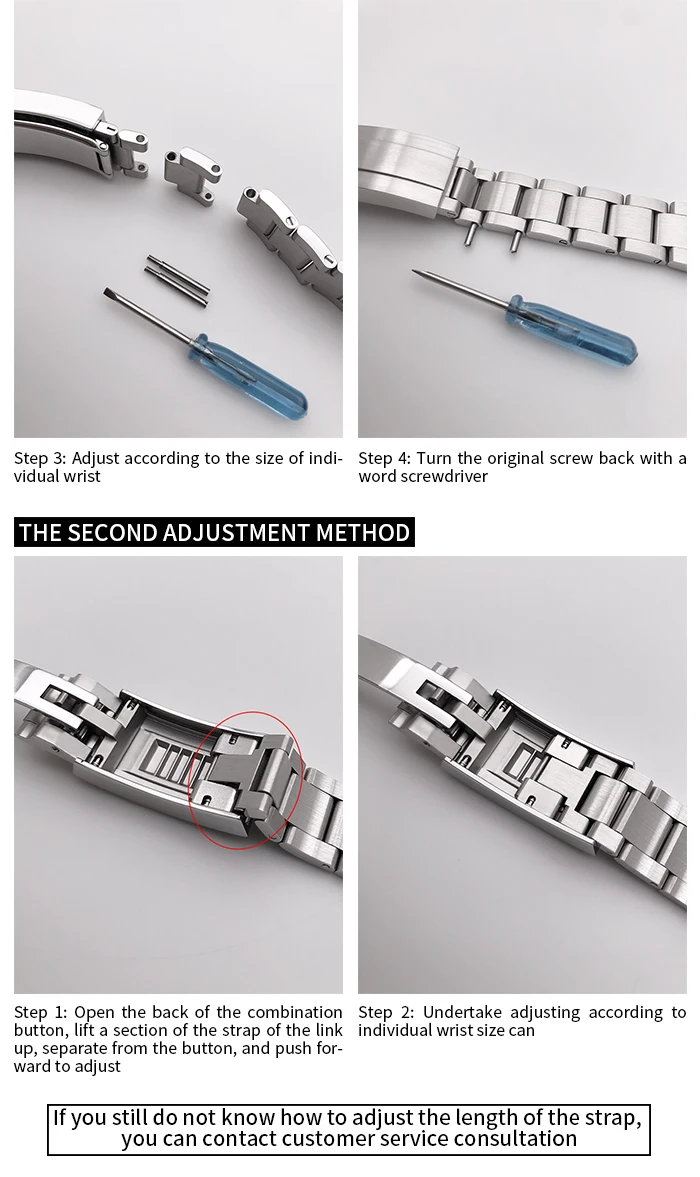 Step 3: Adjust according to the size of individual wrist

Step 4: Turn the original screw back with a word screwdriver

THE SECOND ADJUSTMENT METHOD

Step 1: Open the back of the combination button, lift a section of the strap of the link up, separate from the button, and push forward to adjust

Step 2: Undertake adjusting according to individual wrist size can

If you still do not know how to adjust the length of the strap, you can contact customer service consultation