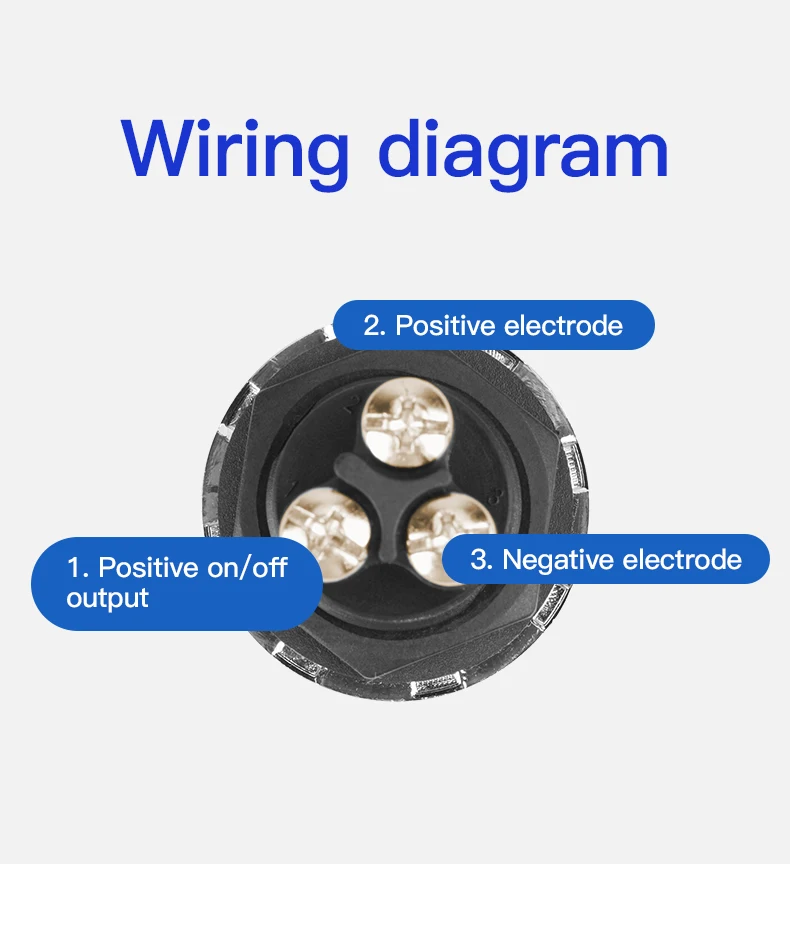 Wiring diagram

2. Positive electrode

1. Positive on/off output

3. Negative electrode