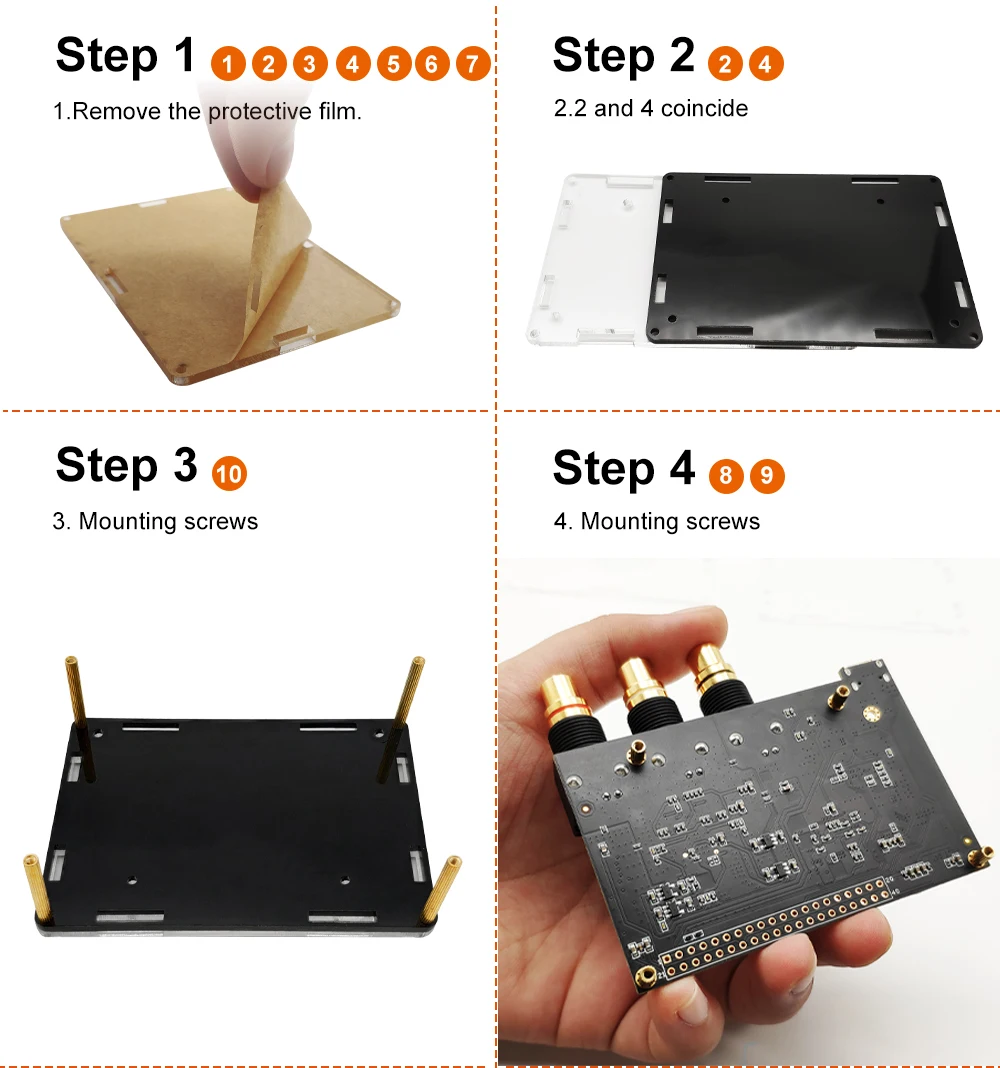 Step 1 1 2 3 4 5 6 7

1.Remove the protective film.

Step 2 2 4

2.2 and 4 coincide

Step 3 10

3. Mounting screws

Step 4 8 9

4. Mounting screws