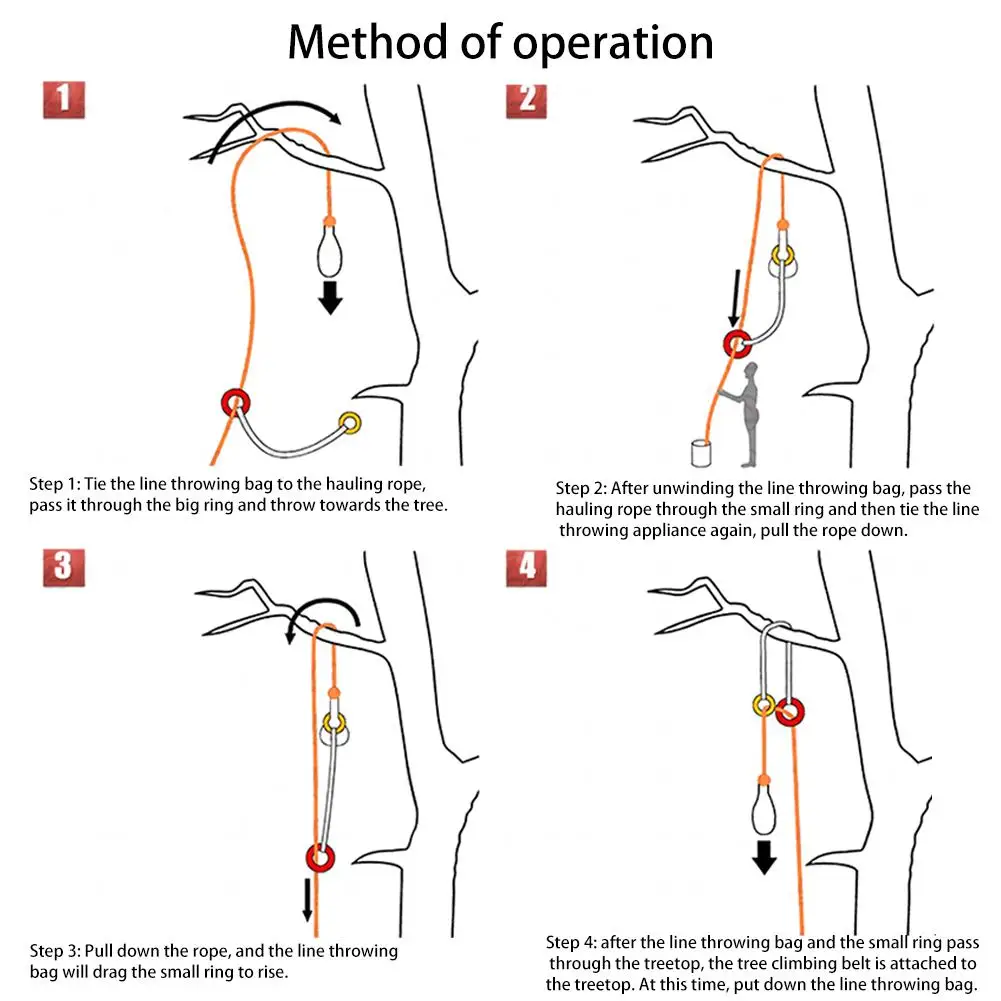 Method of operation

1

Step 1: Tie the line throwing bag to the hauling rope, pass it through the big ring and throw towards the tree.

2

Step 2: After unwinding the line throwing bag, pass the hauling rope through the small ring and then tie the line throwing appliance again, pull the rope down.

3

Step 3: Pull down the rope, and the line throwing bag will drag the small ring to rise.

4

Step 4: after the line throwing bag and the small ring pass through the treetop, the tree climbing belt is attached to the treetop. At this time, put down the line throwing bag.