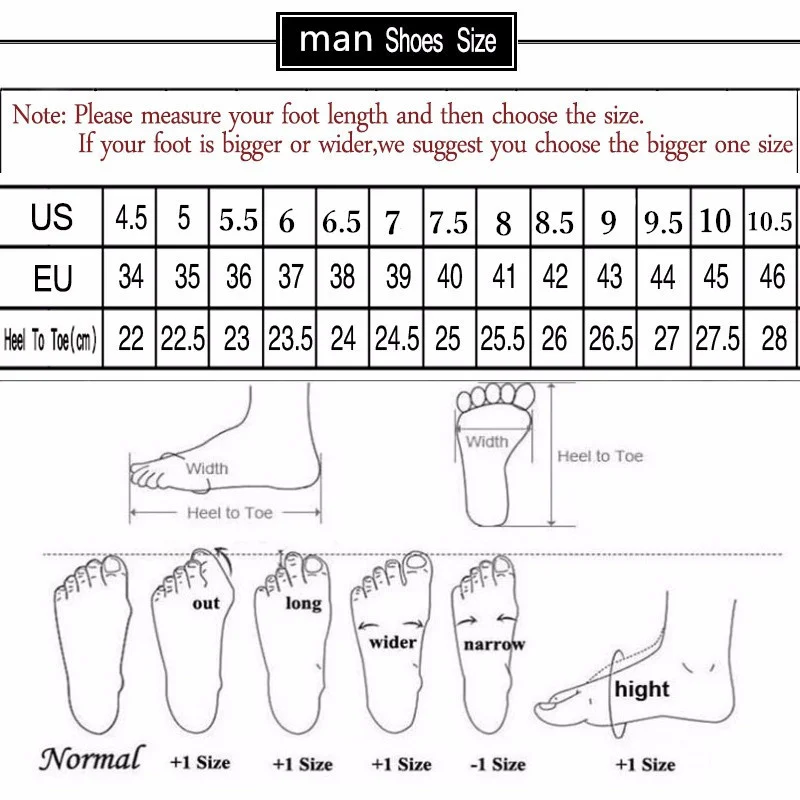 man Shoes Size

Note: Please measure your foot length and then choose the size.
If your foot is bigger or wider,we suggest you choose the bigger one size

| US | 4.5 | 5 | 5.5 | 6 | 6.5 | 7 | 7.5 | 8 | 8.5 | 9 | 9.5 | 10 | 10.5 |
|---|---|---|---|---|---|---|---|---|---|---|---|---|---|
| EU | 34 | 35 | 36 | 37 | 38 | 39 | 40 | 41 | 42 | 43 | 44 | 45 | 46 |
| Heel To Toe(cm) | 22 | 22.5 | 23 | 23.5 | 24 | 24.5 | 25 | 25.5 | 26 | 26.5 | 27 | 27.5 | 28 |

Width
Heel to Toe
Width
Heel to Toe

out
long
wider
narrow
hight

Normal
+1 Size
+1 Size
+1 Size
-1 Size
+1 Size