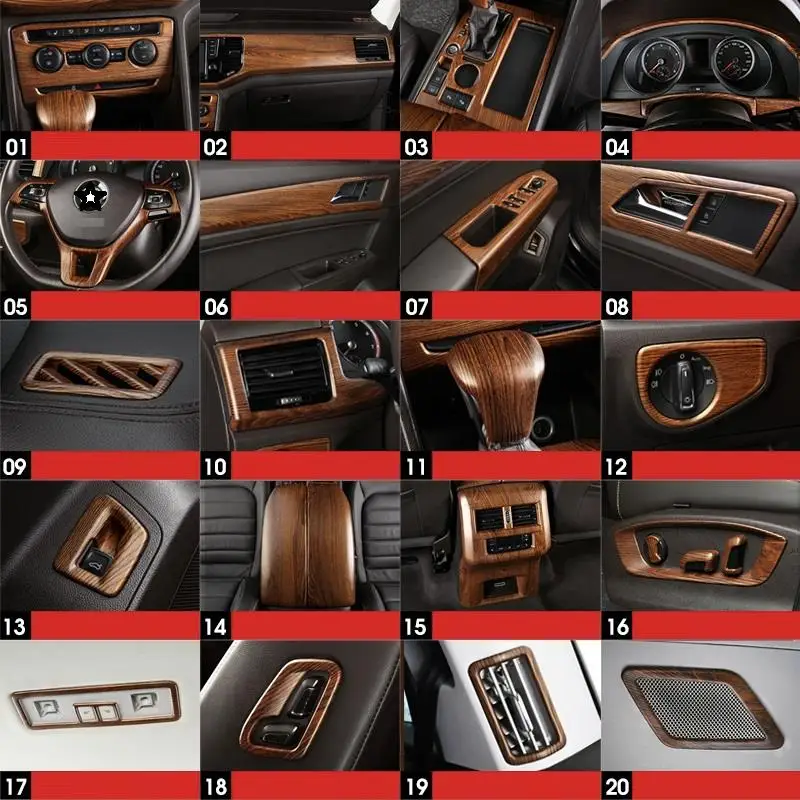 01
02
03
04
05
06
07
08
09
10
11
12
13
14
15
16
17
18
19
20