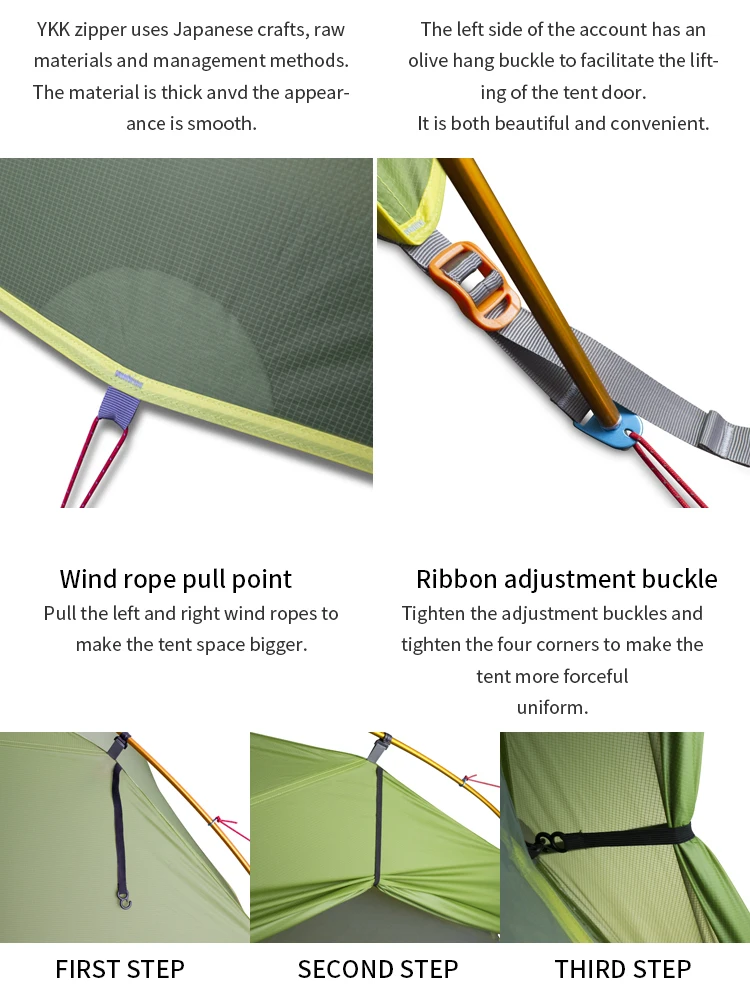 YKK zipper uses Japanese crafts, raw materials and management methods. The material is thick anvd the appearance is smooth.

The left side of the account has an olive hang buckle to facilitate the lifting of the tent door.
It is both beautiful and convenient.

Wind rope pull point
Pull the left and right wind ropes to make the tent space bigger.

Ribbon adjustment buckle
Tighten the adjustment buckles and tighten the four corners to make the tent more forceful
uniform.

FIRST STEP

SECOND STEP

THIRD STEP