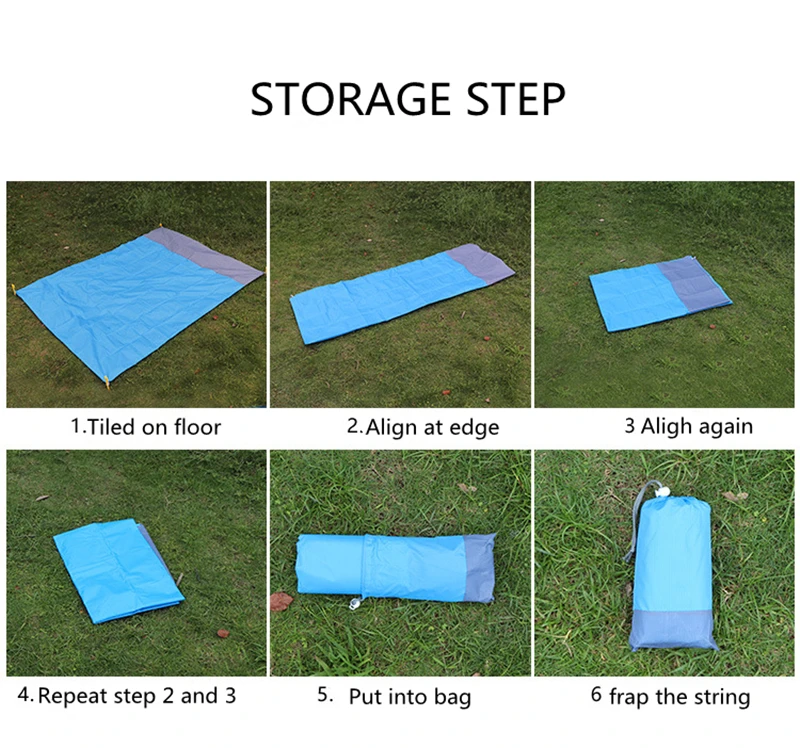 STORAGE STEP

1.Tiled on floor

2.Align at edge

3 Aligh again

4.Repeat step 2 and 3

5. Put into bag

6 frap the string