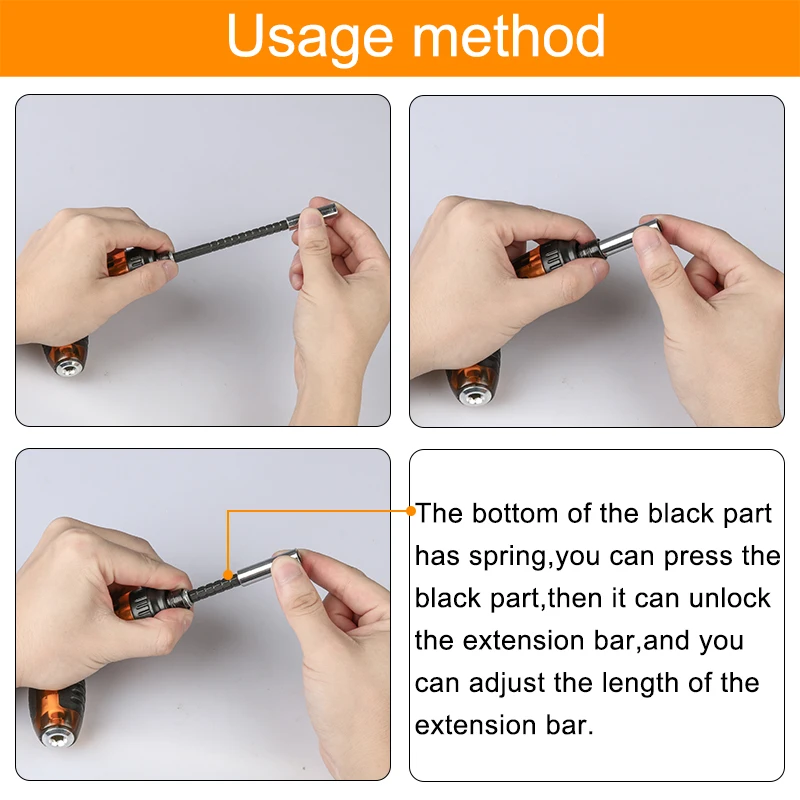 Usage method

The bottom of the black part has spring,you can press the black part,then it can unlock the extension bar,and you can adjust the length of the extension bar.