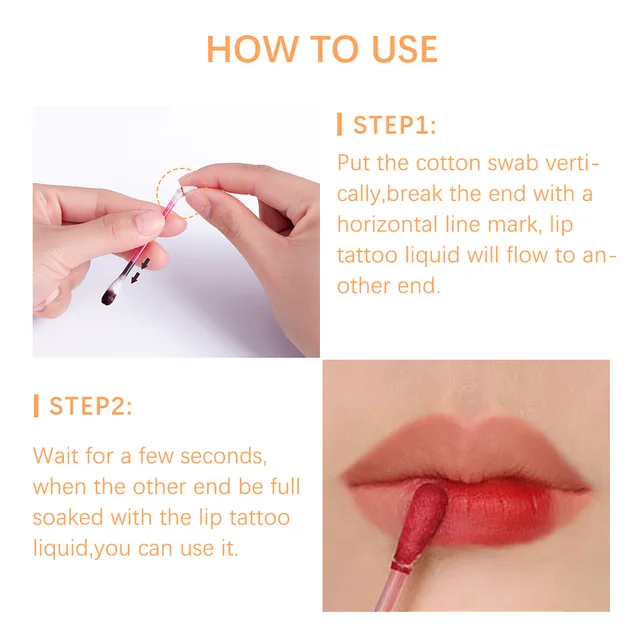 HOW TO USE

STEP1:

Put the cotton swab vertically,break the end with a horizontal line mark, lip tattoo liquid will flow to another end.

STEP2:

Wait for a few seconds, when the other end be full soaked with the lip tattoo liquid,you can use it.