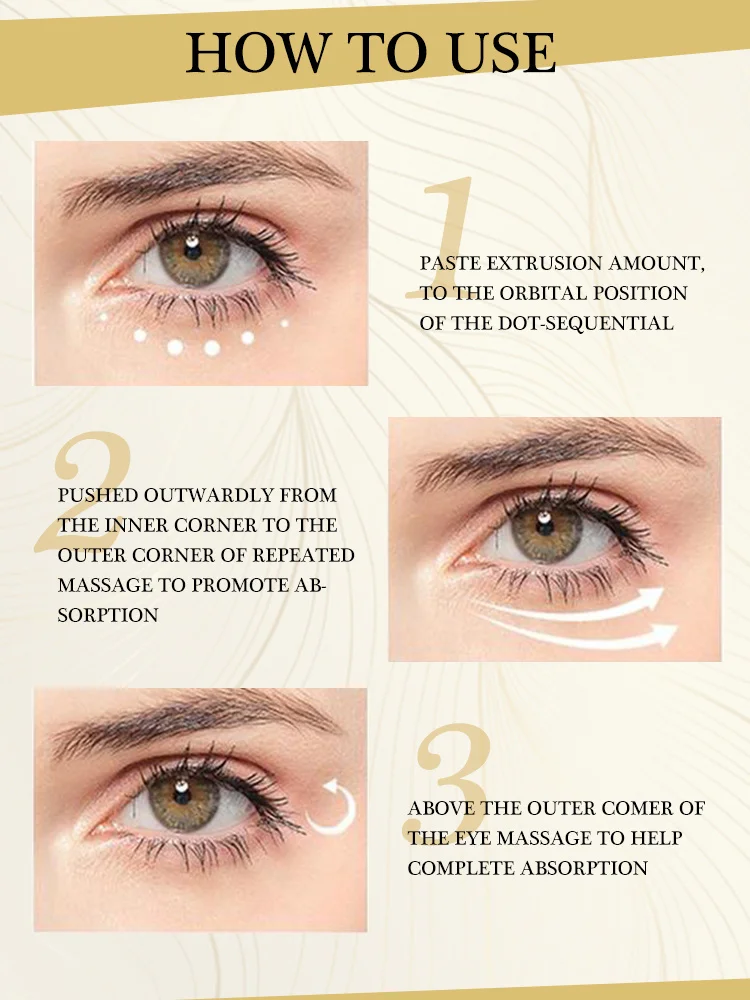 HOW TO USE

1

PASTE EXTRUSION AMOUNT, TO THE ORBITAL POSITION OF THE DOT-SEQUENTIAL

2

PUSHED OUTWARDLY FROM THE INNER CORNER TO THE OUTER CORNER OF REPEATED MASSAGE TO PROMOTE ABSORPTION

3

ABOVE THE OUTER COMER OF THE EYE MASSAGE TO HELP COMPLETE ABSORPTION