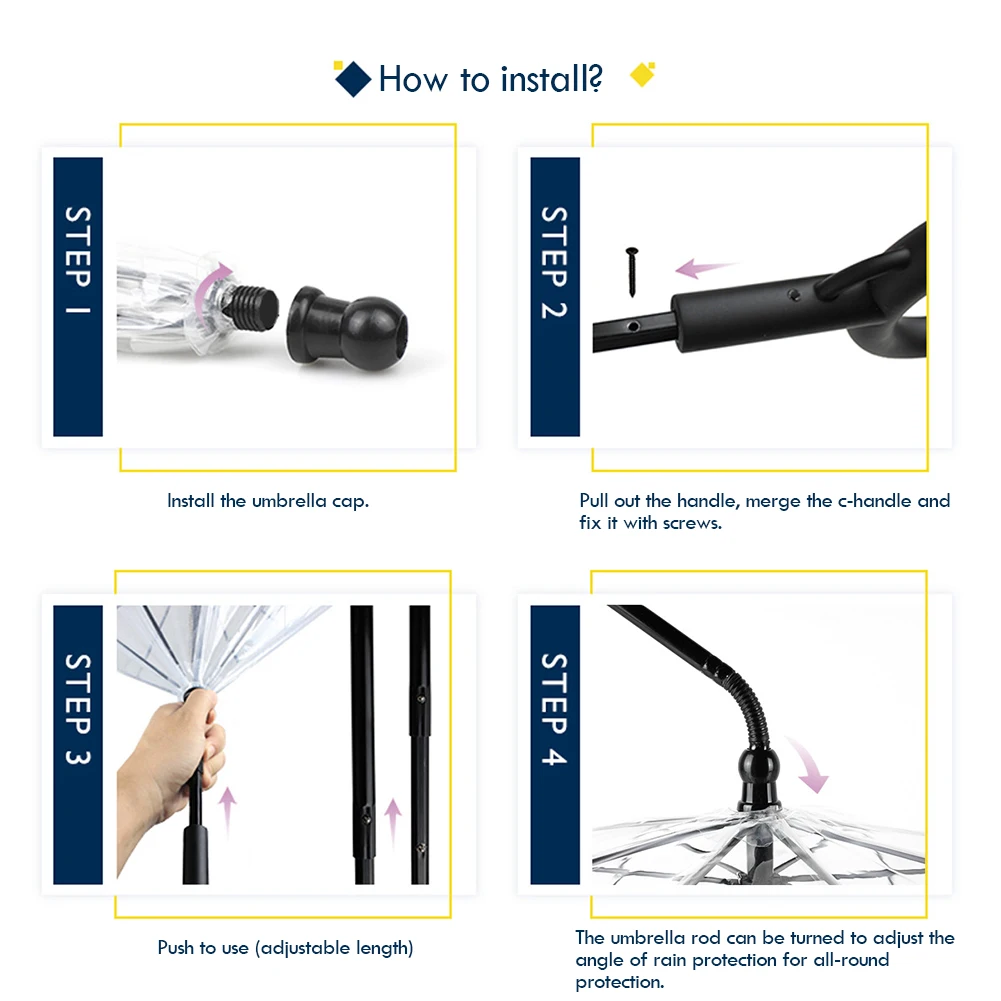 How to install?

STEP 1

Install the umbrella cap.

STEP 2

Pull out the handle, merge the c-handle and fix it with screws.

STEP 3

Push to use (adjustable length)

STEP 4

The umbrella rod can be turned to adjust the angle of rain protection for all-round protection.