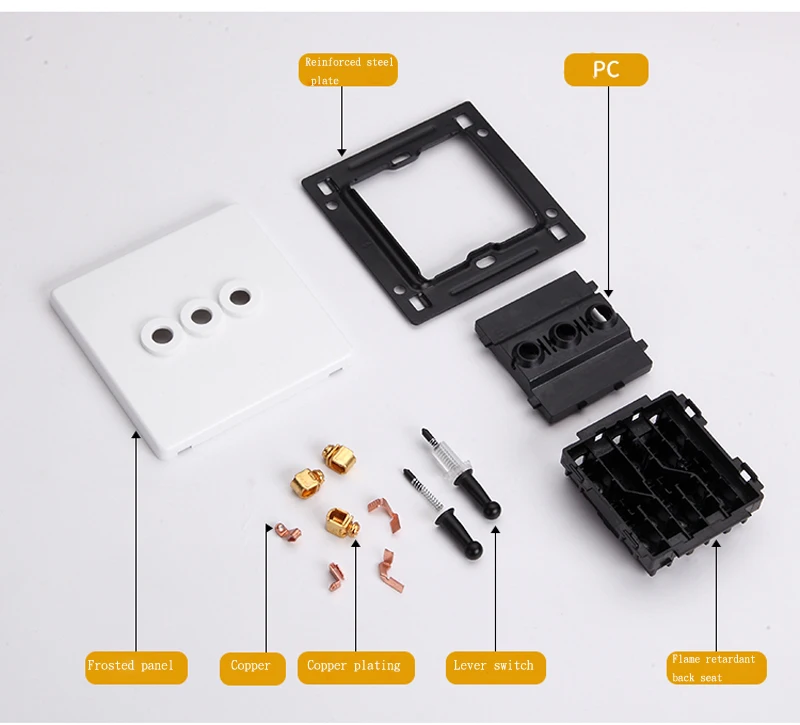 Reinforced steel plate

PC

Frosted panel

Copper

Copper plating

Lever switch

Flame retardant back seat