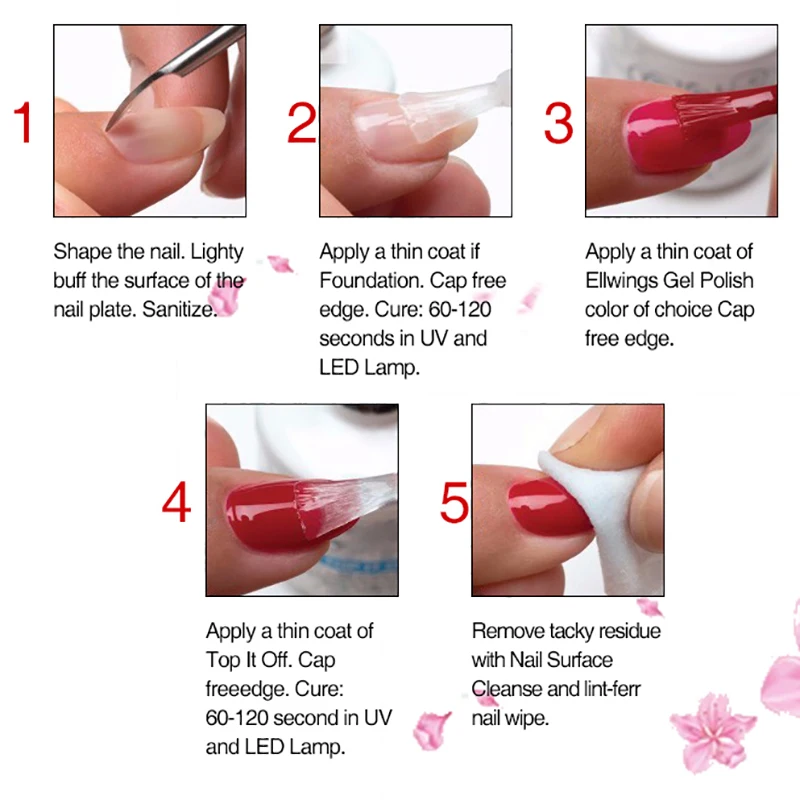 1

Shape the nail. Lighty buff the surface of the nail plate. Sanitize.

2

Apply a thin coat if Foundation. Cap free edge. Cure: 60-120 seconds in UV and LED Lamp.

3

Apply a thin coat of Ellwings Gel Polish color of choice Cap free edge.

4

Apply a thin coat of Top It Off. Cap freeedge. Cure: 60-120 second in UV and LED Lamp.

5

Remove tacky residue with Nail Surface Cleanse and lint-ferr nail wipe.