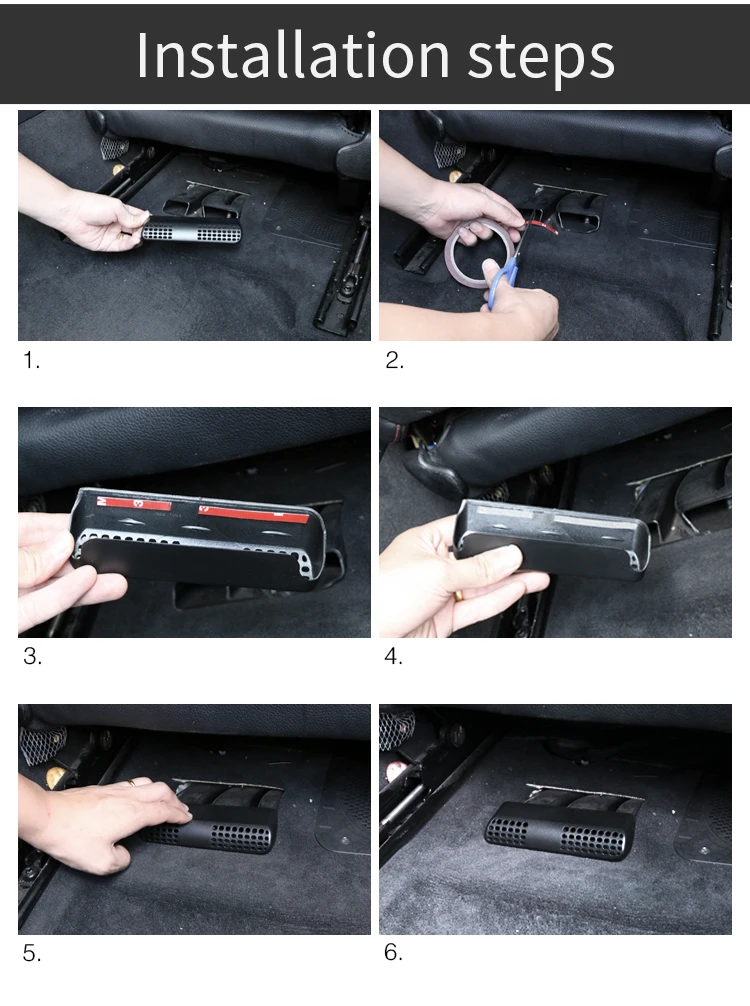 Installation steps

1.

2.

3.

4.

5.

6.