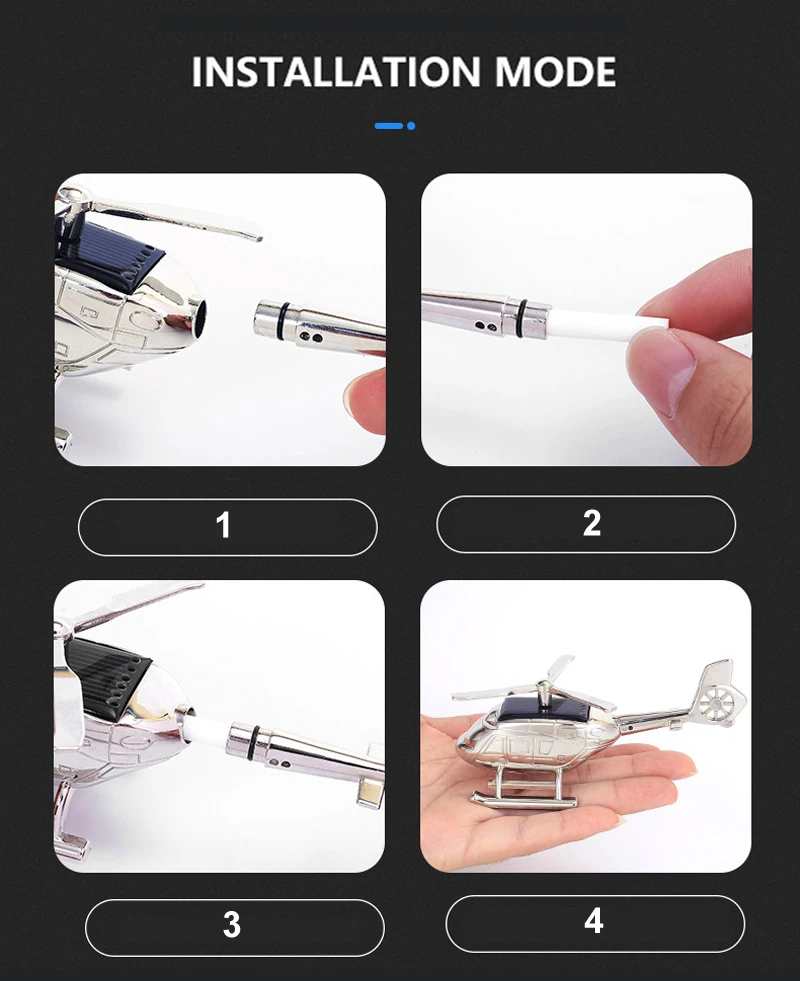 INSTALLATION MODE

1

2

3

4