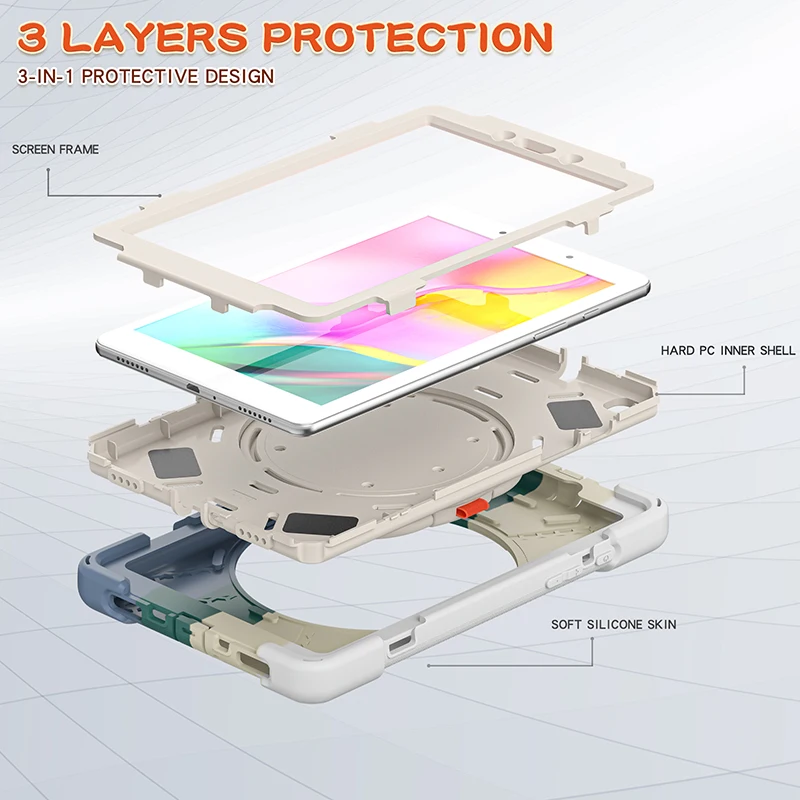 3 LAYERS PROTECTION
3-IN-1 PROTECTIVE DESIGN

SCREEN FRAME

HARD PC INNER SHELL

SOFT SILICONE SKIN