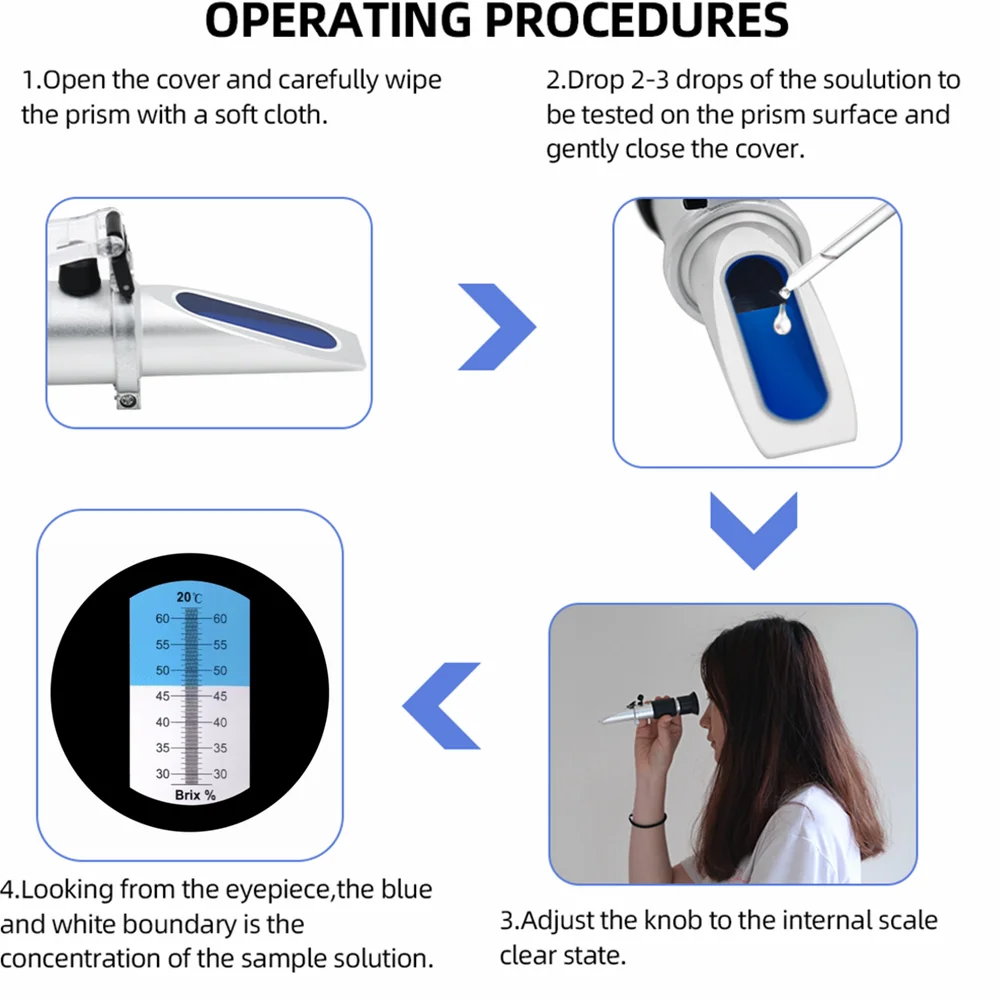 OPERATING PROCEDURES

1.Open the cover and carefully wipe the prism with a soft cloth.

2.Drop 2-3 drops of the soulution to be tested on the prism surface and gently close the cover.

20℃
60 60
55 55
50 50
45 45
40 40
35 35
30 30
Brix %

4.Looking from the eyepiece,the blue and white boundary is the concentration of the sample solution.

3.Adjust the knob to the internal scale clear state.