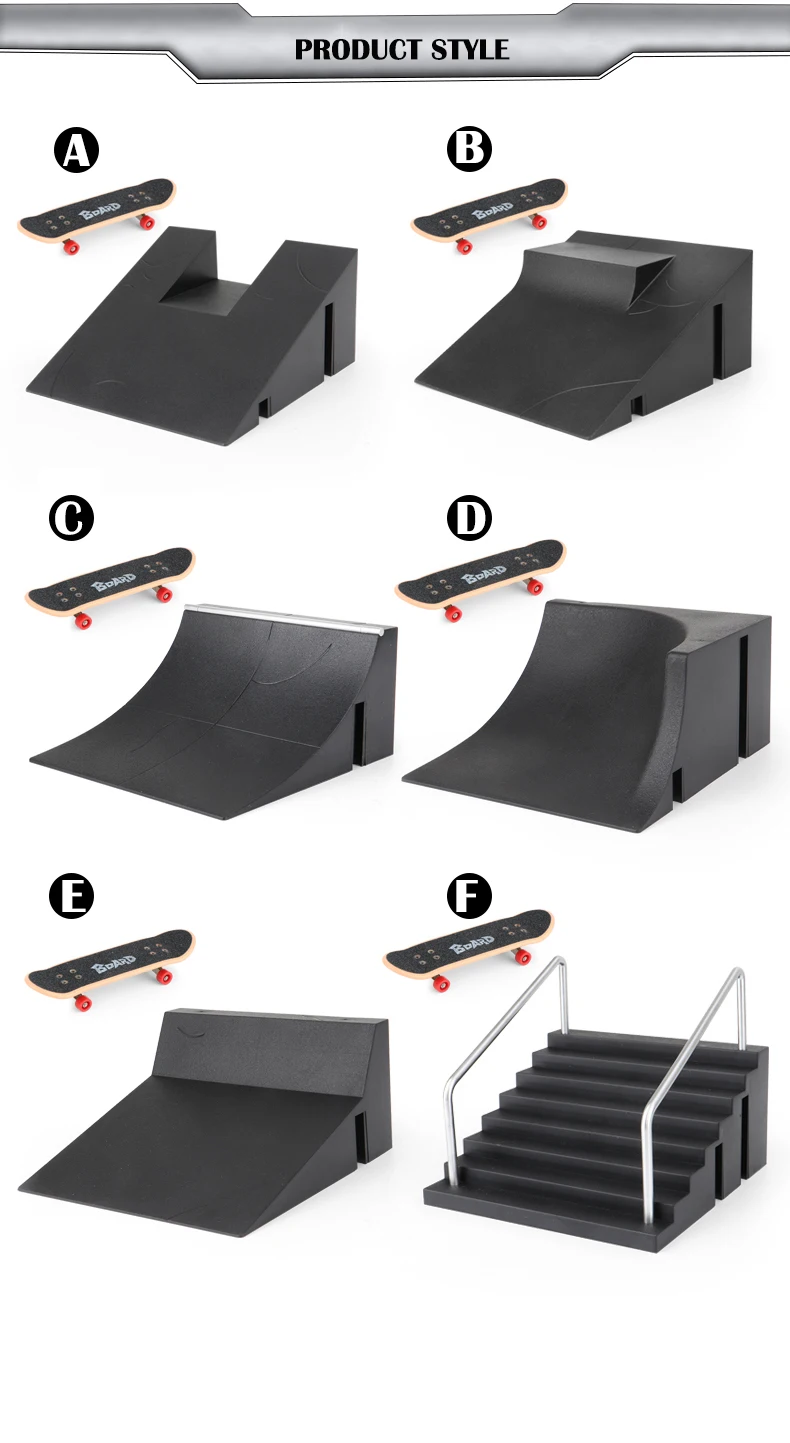 PRODUCT STYLE

A

BOARD

B

BOARD

C

BOARD

D

BOARD

E

BOARD

F

BOARD