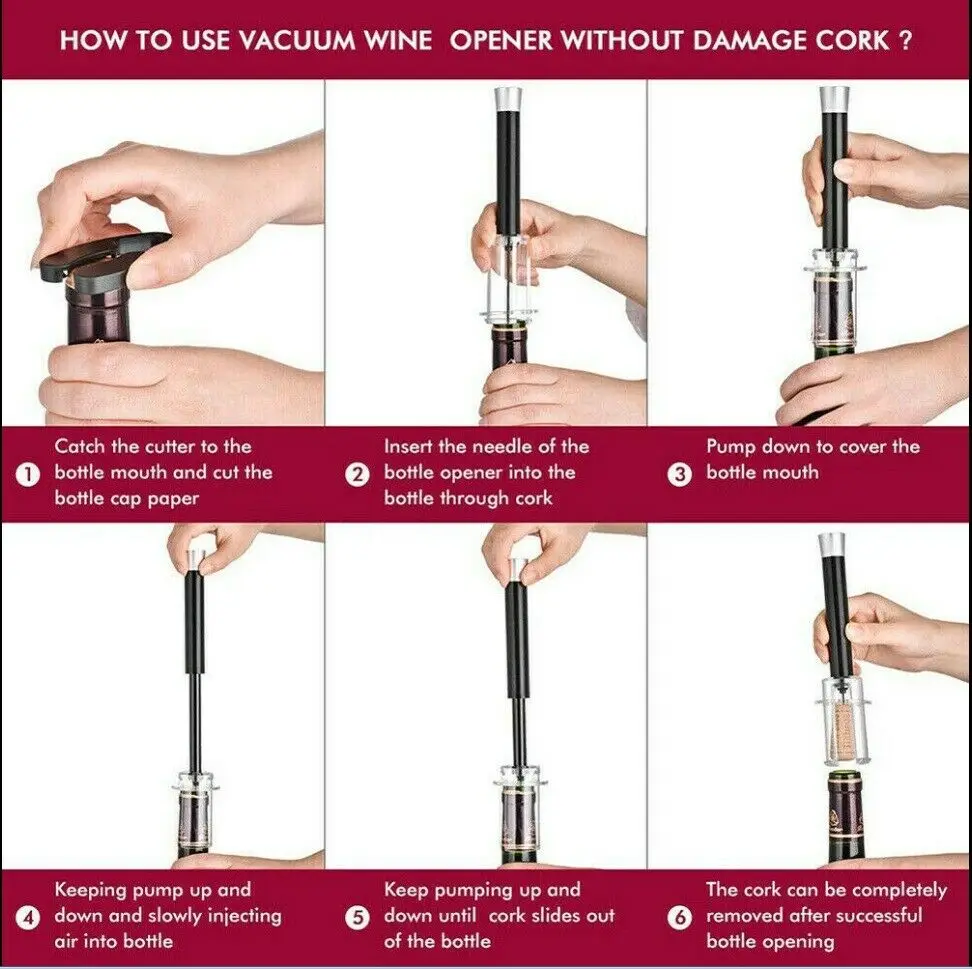 HOW TO USE VACUUM WINE OPENER WITHOUT DAMAGE CORK ?

① Catch the cutter to the bottle mouth and cut the bottle cap paper

② Insert the needle of the bottle opener into the bottle through cork

③ Pump down to cover the bottle mouth

④ Keeping pump up and down and slowly injecting air into bottle

⑤ Keep pumping up and down until cork slides out of the bottle

⑥ The cork can be completely removed after successful bottle opening