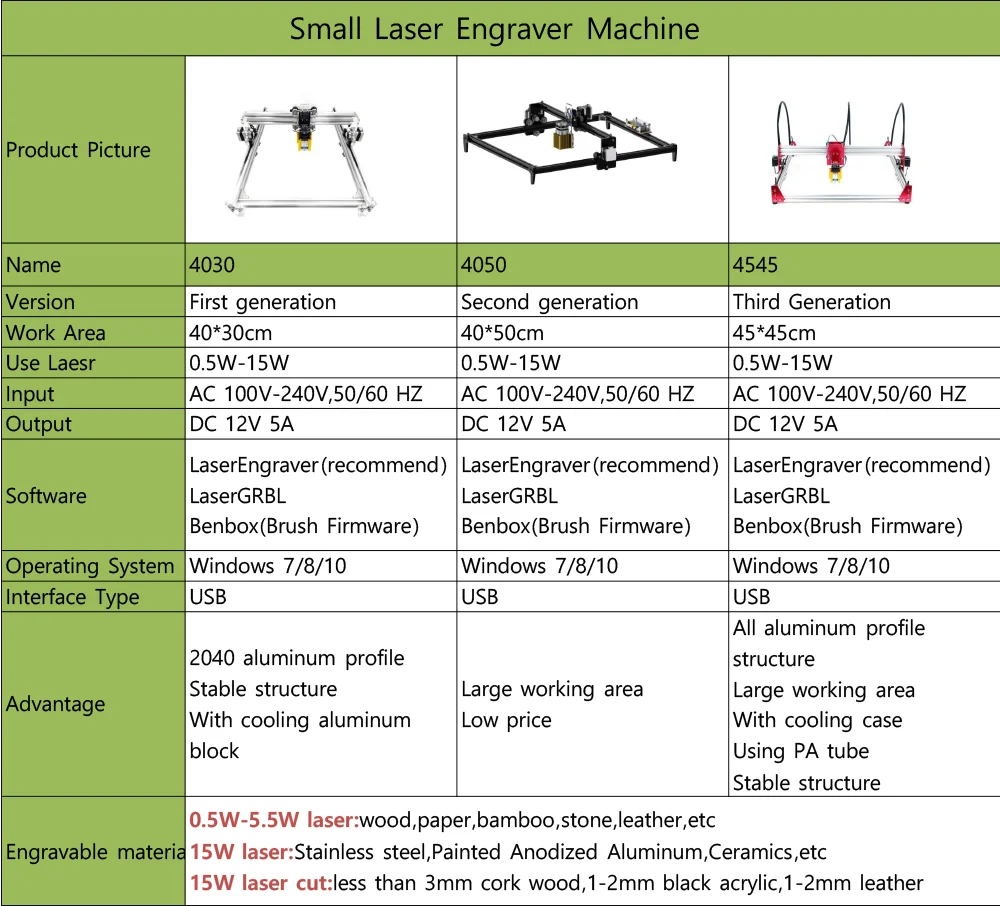 Small Laser Engraver Machine

| Product Picture | | | |
|---|---|---|---|
| Name | 4030 | 4050 | 4545 |
| Version | First generation | Second generation | Third Generation |
| Work Area | 40*30cm | 40*50cm | 45*45cm |
| Use Laesr | 0.5W-15W | 0.5W-15W | 0.5W-15W |
| Input | AC 100V-240V,50/60 HZ | AC 100V-240V,50/60 HZ | AC 100V-240V,50/60 HZ |
| Output | DC 12V 5A | DC 12V 5A | DC 12V 5A |
| Software | LaserEngraver(recommend) LaserGRBL Benbox(Brush Firmware) | LaserEngraver(recommend) LaserGRBL Benbox(Brush Firmware) | LaserEngraver(recommend) LaserGRBL Benbox(Brush Firmware) |
| Operating System | Windows 7/8/10 | Windows 7/8/10 | Windows 7/8/10 |
| Interface Type | USB | USB | USB |
| Advantage | 2040 aluminum profile Stable structure With cooling aluminum block | Large working area Low price | All aluminum profile structure Large working area With cooling case Using PA tube Stable structure |
| Engravable materia | 0.5W-5.5W laser:wood,paper,bamboo,stone,leather,etc 15W laser:Stainless steel,Painted Anodized Aluminum,Ceramics,etc 15W laser cut:less than 3mm cork wood,1-2mm black acrylic,1-2mm leather | | |