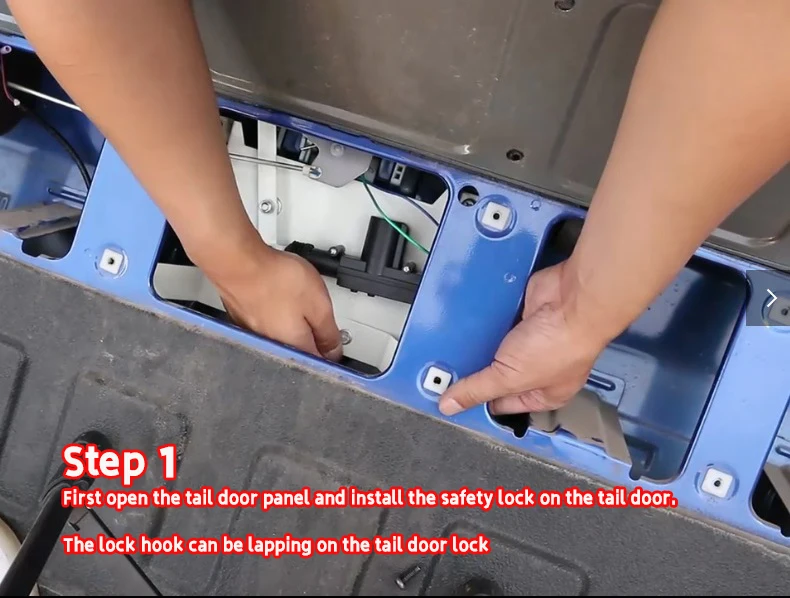 Step 1

First open the tail door panel and install the safety lock on the tail door.

The lock hook can be lapping on the tail door lock