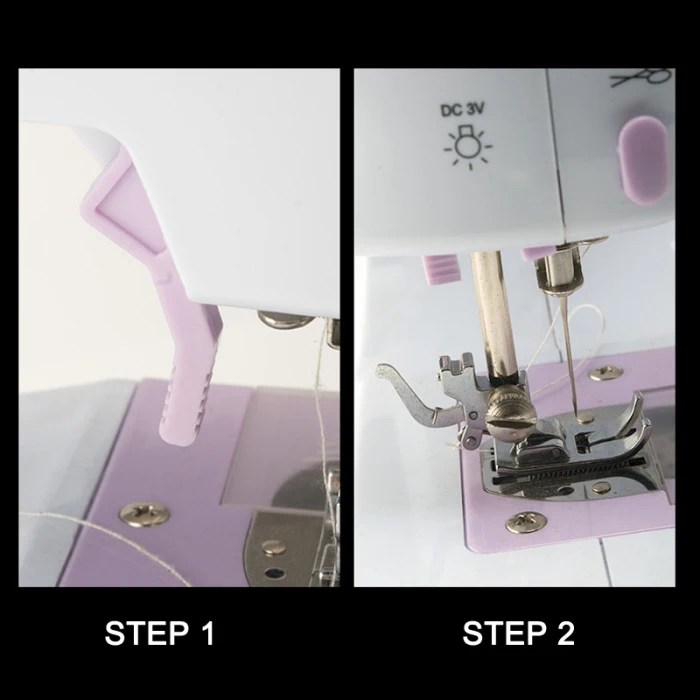 DC 3V

STEP 1

STEP 2