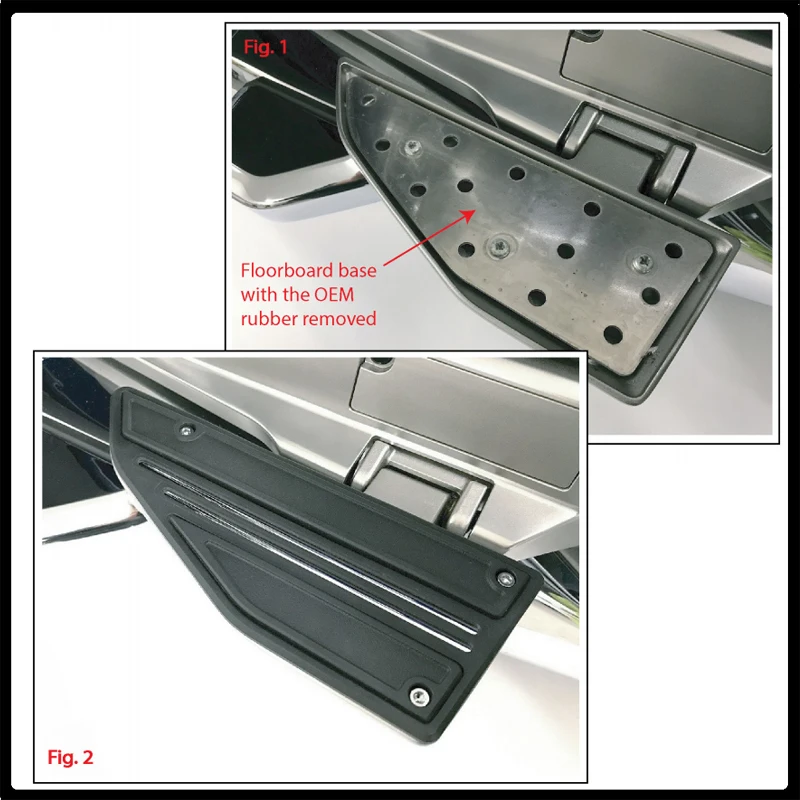 Fig. 1

Floorboard base with the OEM rubber removed

Fig. 2