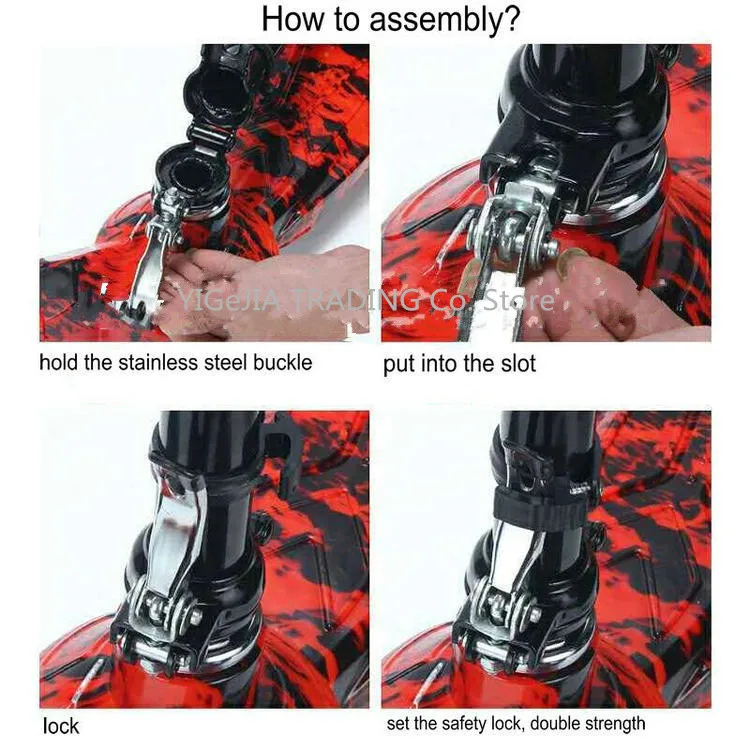 How to assembly?

YIGeJIA TRADING Co. Store

hold the stainless steel buckle

put into the slot

lock

set the safety lock, double strength