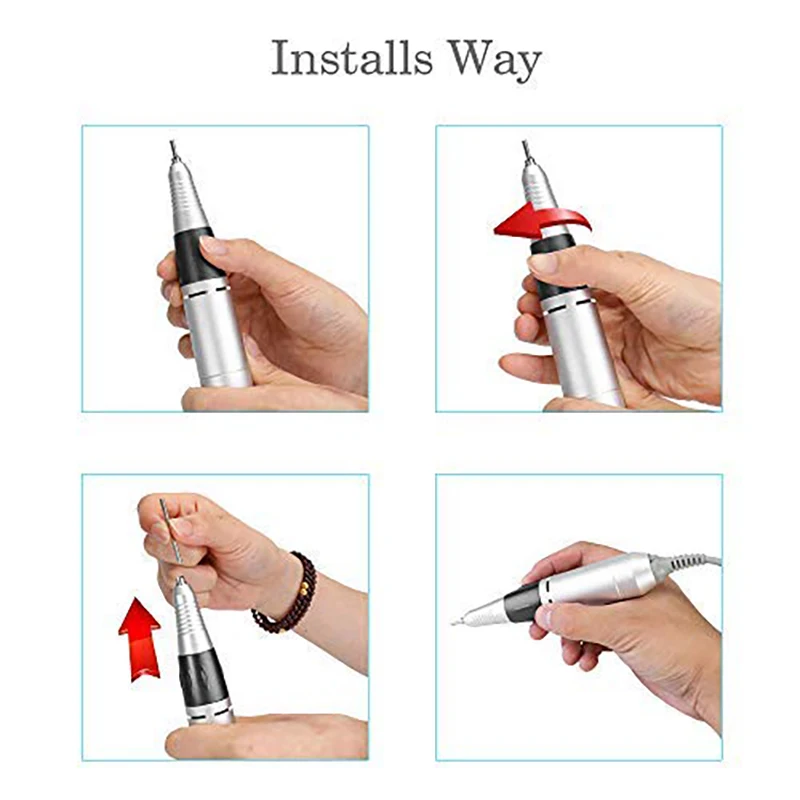 Installs Way