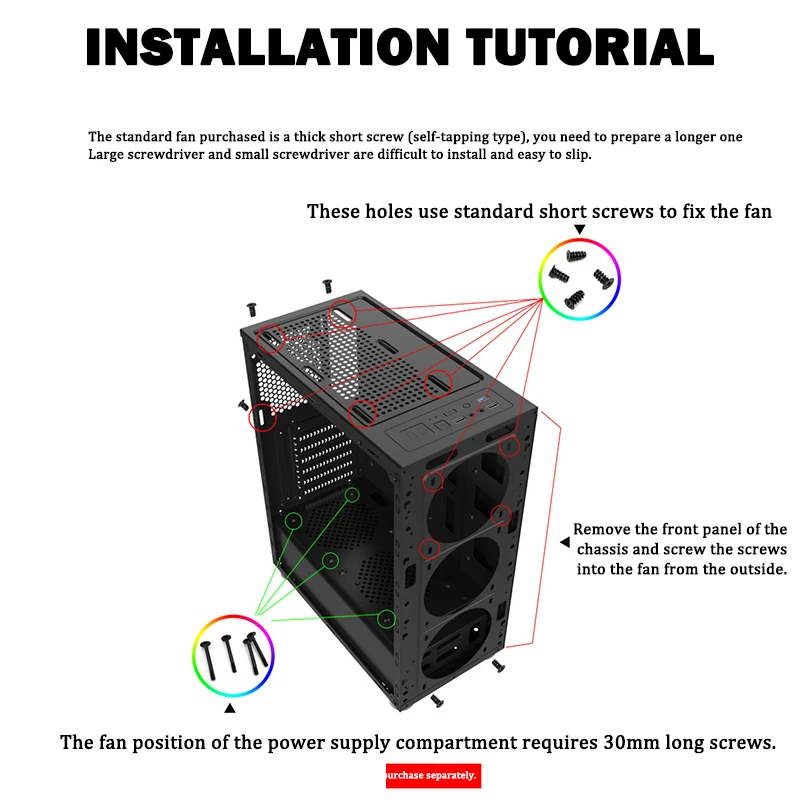 INSTALLATION TUTORIAL

The standard fan purchased is a thick short screw (self-tapping type), you need to prepare a longer one Large screwdriver and small screwdriver are difficult to install and easy to slip.

These holes use standard short screws to fix the fan

Remove the front panel of the chassis and screw the screws into the fan from the outside.

The fan position of the power supply compartment requires 30mm long screws.

urchase separately.