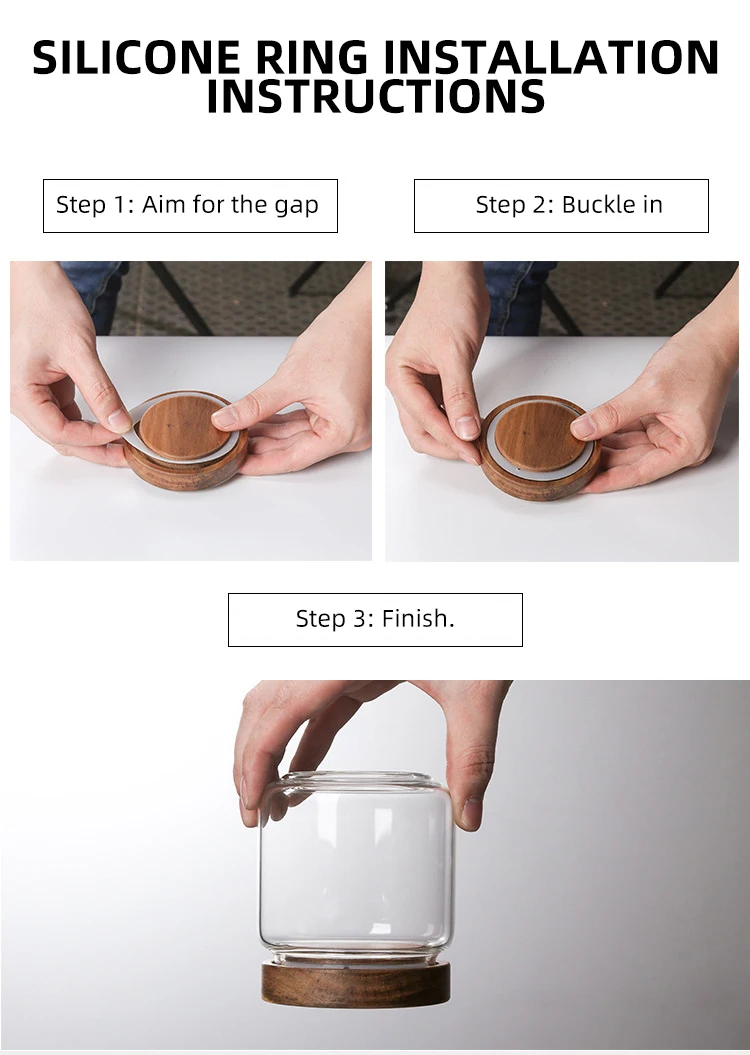 SILICONE RING INSTALLATION INSTRUCTIONS

Step 1: Aim for the gap

Step 2: Buckle in

Step 3: Finish.