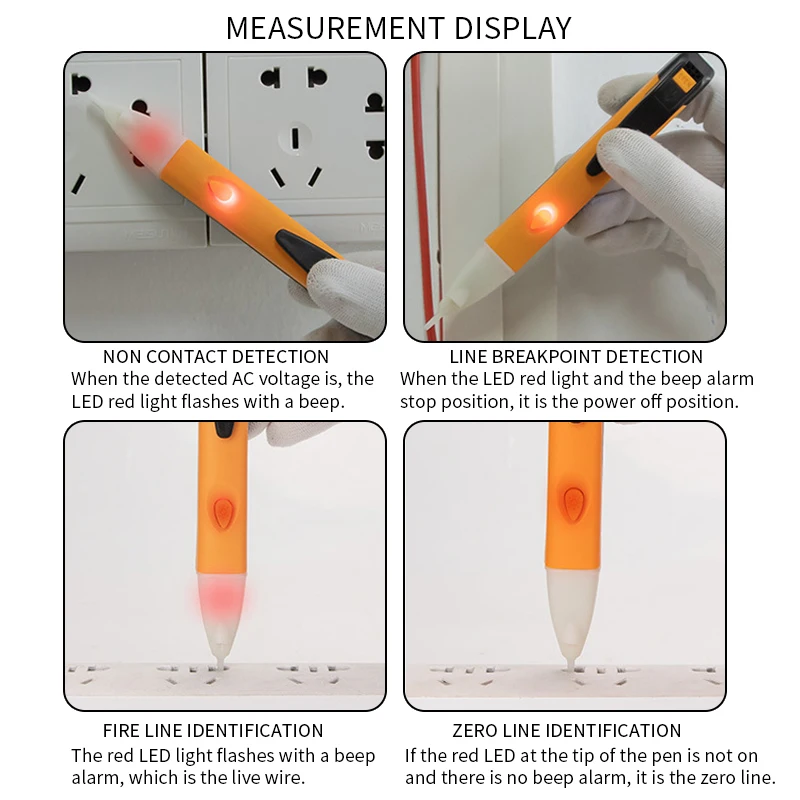 MEASUREMENT DISPLAY

NON CONTACT DETECTION
When the detected AC voltage is, the LED red light flashes with a beep.

LINE BREAKPOINT DETECTION
When the LED red light and the beep alarm stop position, it is the power off position.

FIRE LINE IDENTIFICATION
The red LED light flashes with a beep alarm, which is the live wire.

ZERO LINE IDENTIFICATION
If the red LED at the tip of the pen is not on and there is no beep alarm, it is the zero line.