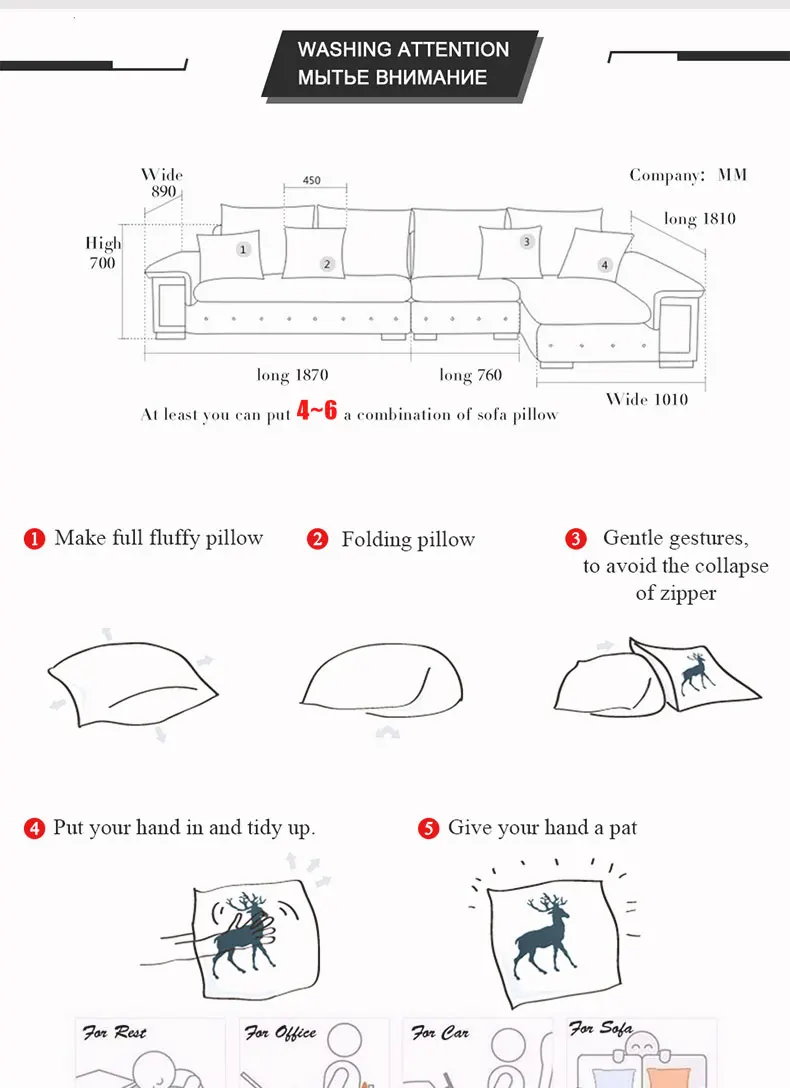 WASHING ATTENTION
МЫТЬЕ ВНИМАНИЕ

Wide 890

450

Company: MM

long 1810

High 700

1 2 3 4

long 1870

long 760

Wide 1010

At least you can put 4~6 a combination of sofa pillow

1 Make full fluffy pillow

2 Folding pillow

3 Gentle gestures, to avoid the collapse of zipper

4 Put your hand in and tidy up.

5 Give your hand a pat

For Rest

For Office

For Car

For Sofa