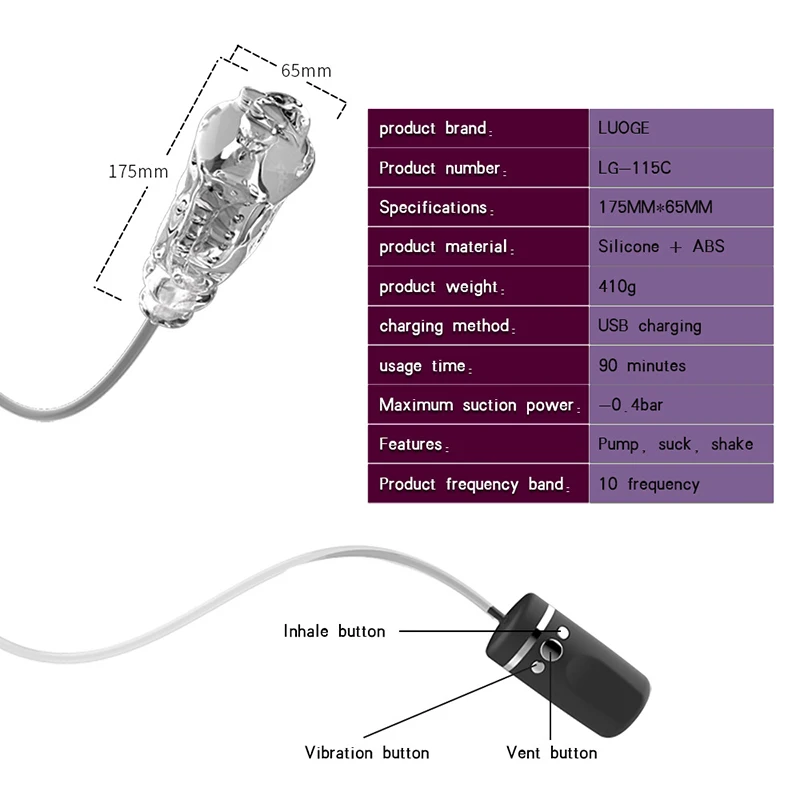 65mm

175mm

| product brand: | LUOGE |
|---|---|
| Product number: | LG—115C |
| Specifications: | 175MM*65MM |
| product material: | Silicone + ABS |
| product weight: | 410g |
| charging method: | USB charging |
| usage time: | 90 minutes |
| Maximum suction power: | —0.4bar |
| Features: | Pump, suck, shake |
| Product frequency band: | 10 frequency |

Inhale button

Vibration button

Vent button