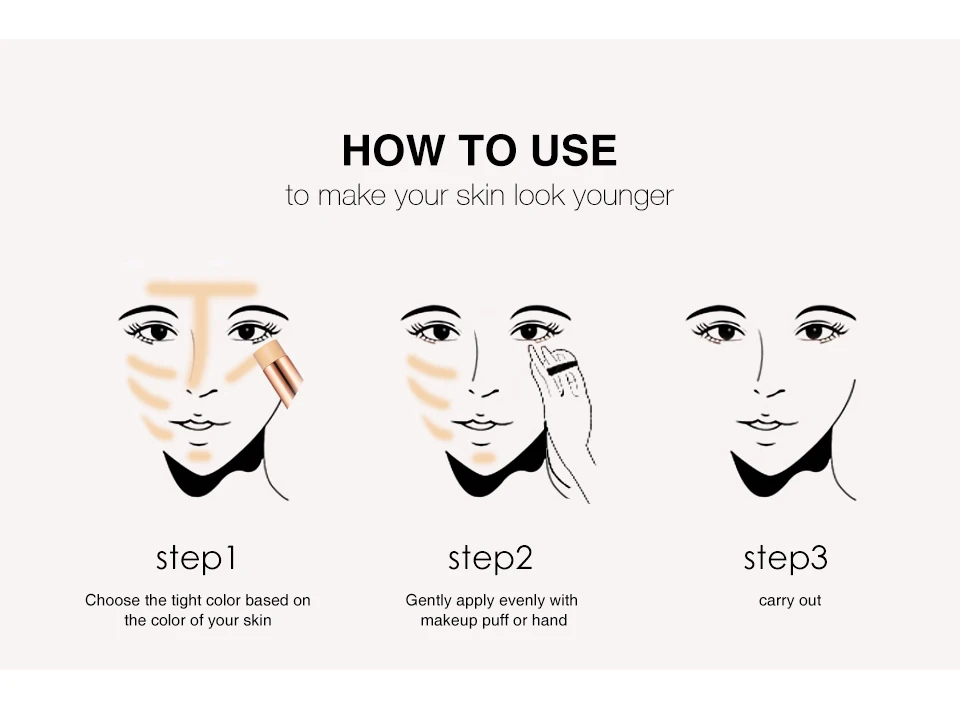 HOW TO USE
to make your skin look younger

step1
Choose the tight color based on the color of your skin

step2
Gently apply evenly with makeup puff or hand

step3
carry out