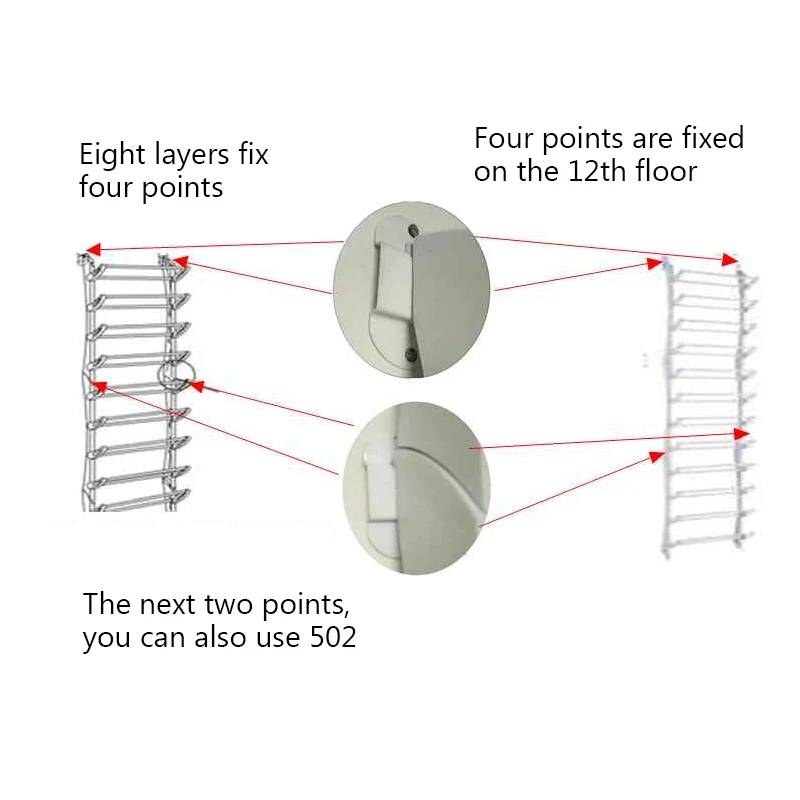 Eight layers fix four points

Four points are fixed on the 12th floor

The next two points, you can also use 502